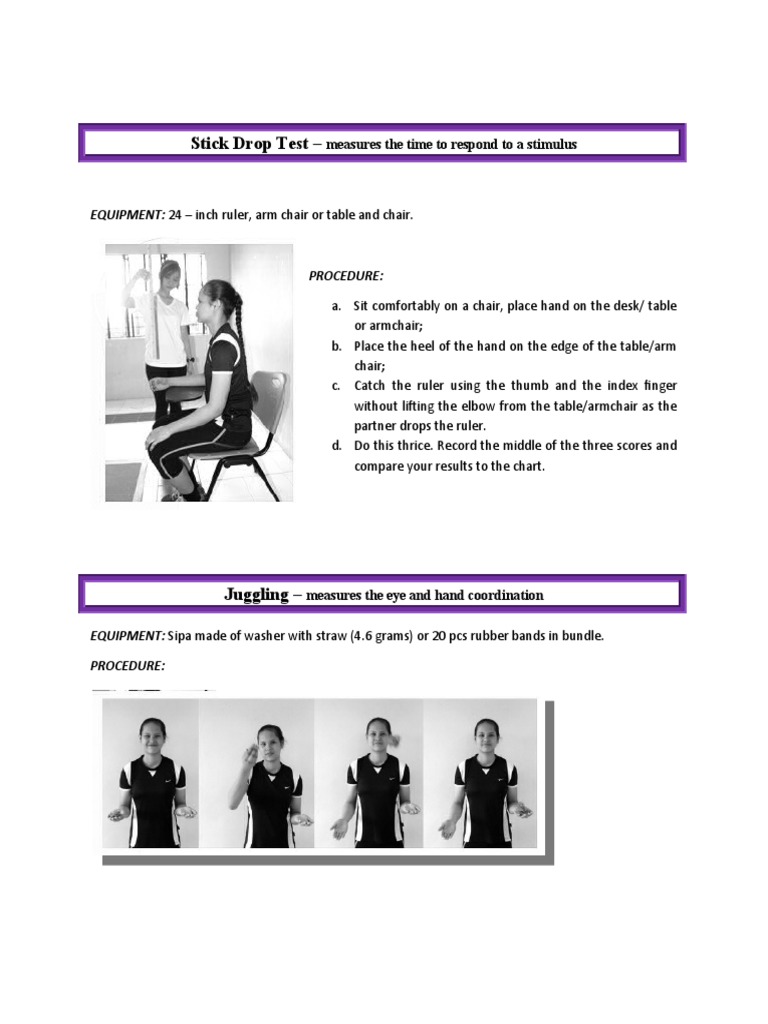 Stick Drop Test – measures the time to respond to a stimulus

EQUIPMENT: 24 – inch ruler, arm chair or table and chair.

PROCEDURE:

a. Sit comfortably on a chair, place hand on the desk/ table or armchair;
b. Place the heel of the hand on the edge of the table/arm chair;
c. Catch the ruler using the thumb and the index finger without lifting the elbow from the table/armchair as the partner drops the ruler.
d. Do this thrice. Record the middle of the three scores and compare your results to the chart.

Juggling – measures the eye and hand coordination

EQUIPMENT: Sipa made of washer with straw (4.6 grams) or 20 pcs rubber bands in bundle.

PROCEDURE: