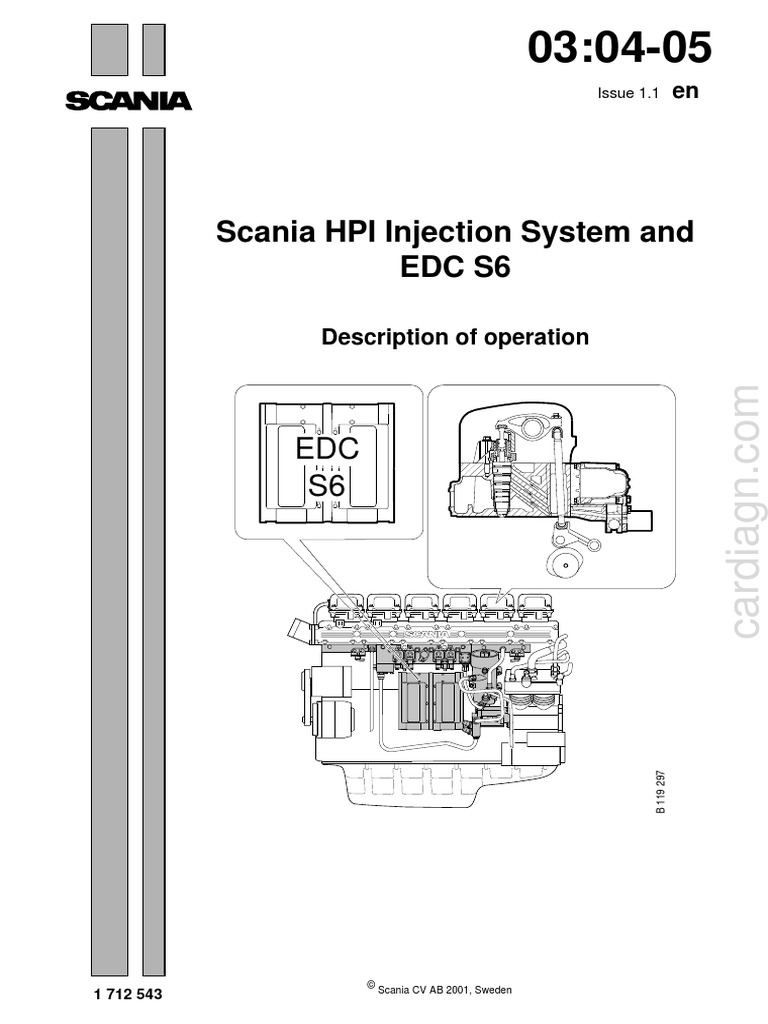 SCANIA

03:04-05

Issue 1.1 en

Scania HPI Injection System and EDC S6

Description of operation

EDC
S6

SCANIA

B 119 297

cardiagn.com

1 712 543

© Scania CV AB 2001, Sweden