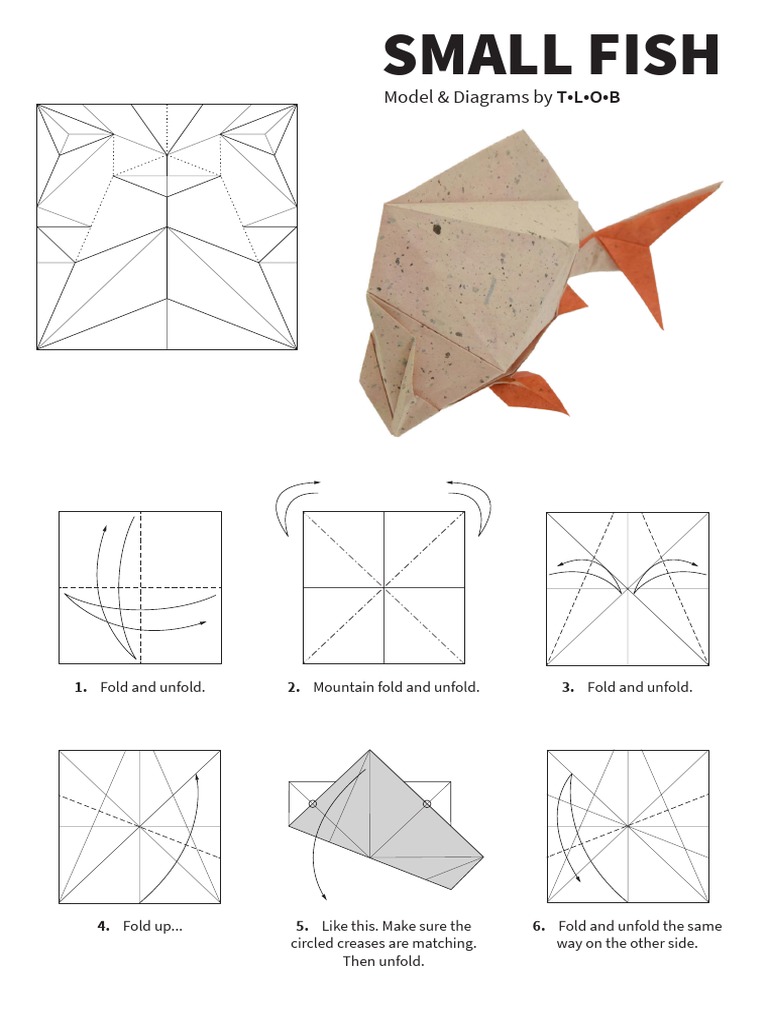 SMALL FISH

Model & Diagrams by T•L•O•B

1. Fold and unfold.

2. Mountain fold and unfold.

3. Fold and unfold.

4. Fold up...

5. Like this. Make sure the circled creases are matching. Then unfold.

6. Fold and unfold the same way on the other side.