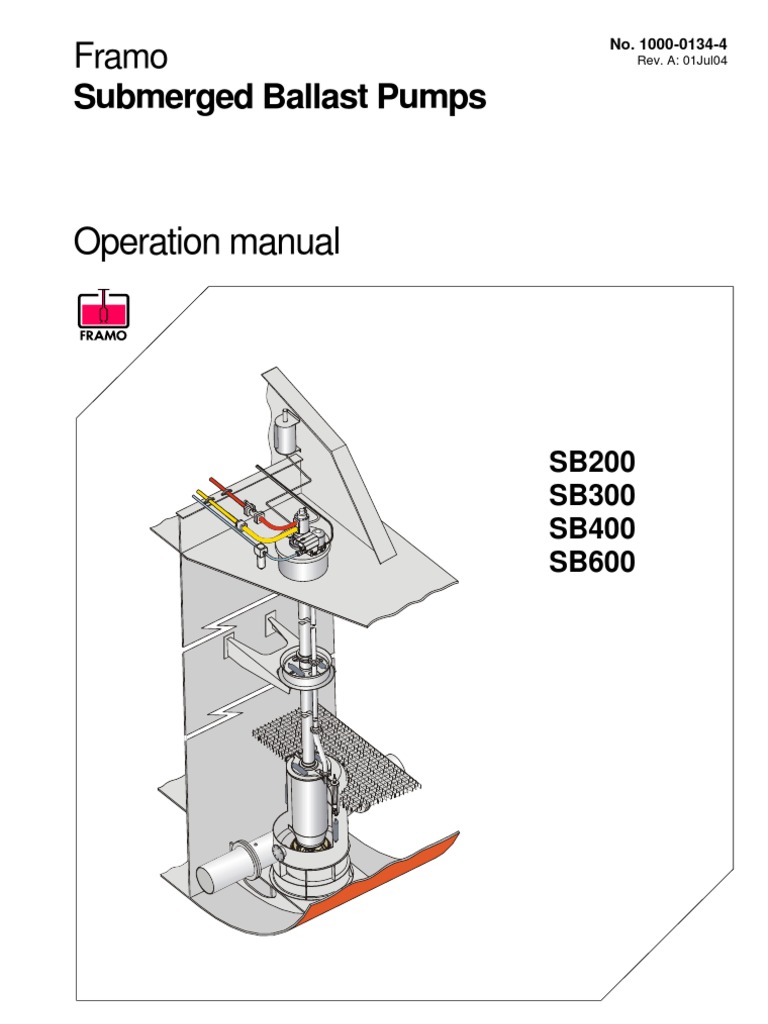 Framo
Submerged Ballast Pumps

No. 1000-0134-4
Rev. A: 01Jul04

Operation manual

FRAMO

SB200
SB300
SB400
SB600