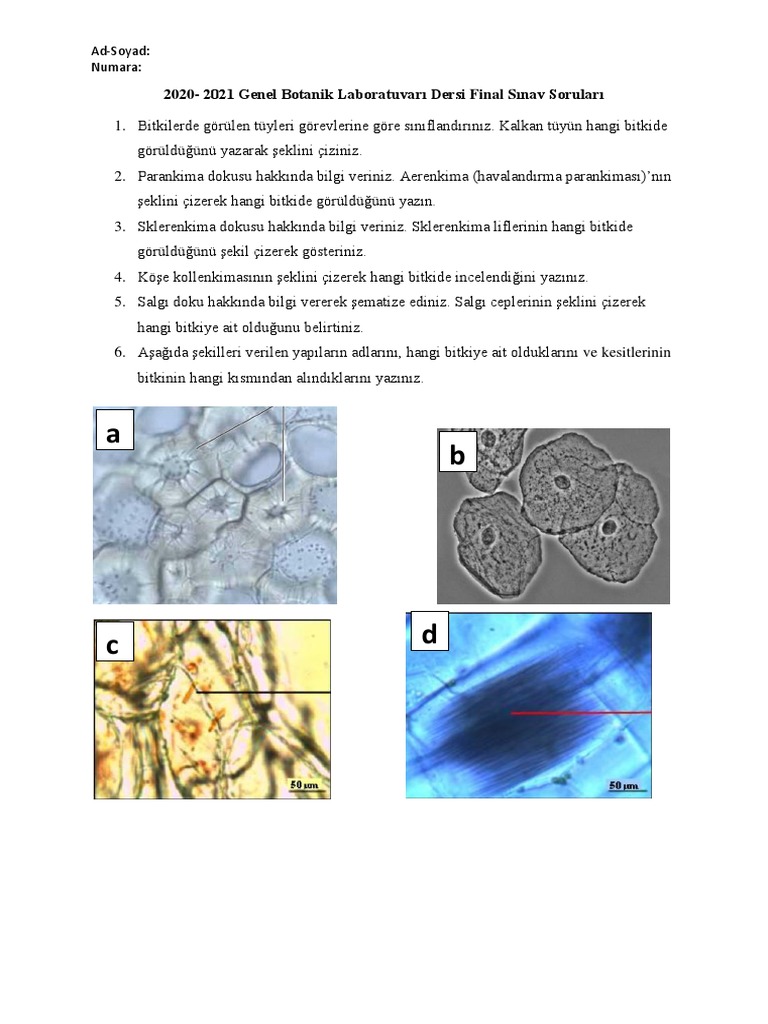 Ad-Soyad:
Numara:

2020- 2021 Genel Botanik Laboratuvarı Dersi Final Sınav Soruları

1. Bitkilerde görülen tüyleri görevlerine göre sınıflandırınız. Kalkan tüyün hangi bitkide görüldüğünü yazarak şeklini çiziniz.
2. Parankima dokusu hakkında bilgi veriniz. Aerenkima (havalandırma parankiması)'nın şeklini çizerek hangi bitkide görüldüğünü yazın.
3. Sklerenkima dokusu hakkında bilgi veriniz. Sklerenkima liflerinin hangi bitkide görüldüğünü şekil çizerek gösteriniz.
4. Köşe kollenkimasının şeklini çizerek hangi bitkide incelendiğini yazınız.
5. Salgı doku hakkında bilgi vererek şematize ediniz. Salgı ceplerinin şeklini çizerek hangi bitkiye ait olduğunu belirtiniz.
6. Aşağıda şekilleri verilen yapıların adlarını, hangi bitkiye ait olduklarını ve kesitlerinin bitkinin hangi kısmından alındıklarını yazınız.

a

b

c

50 µm

d

50 µm