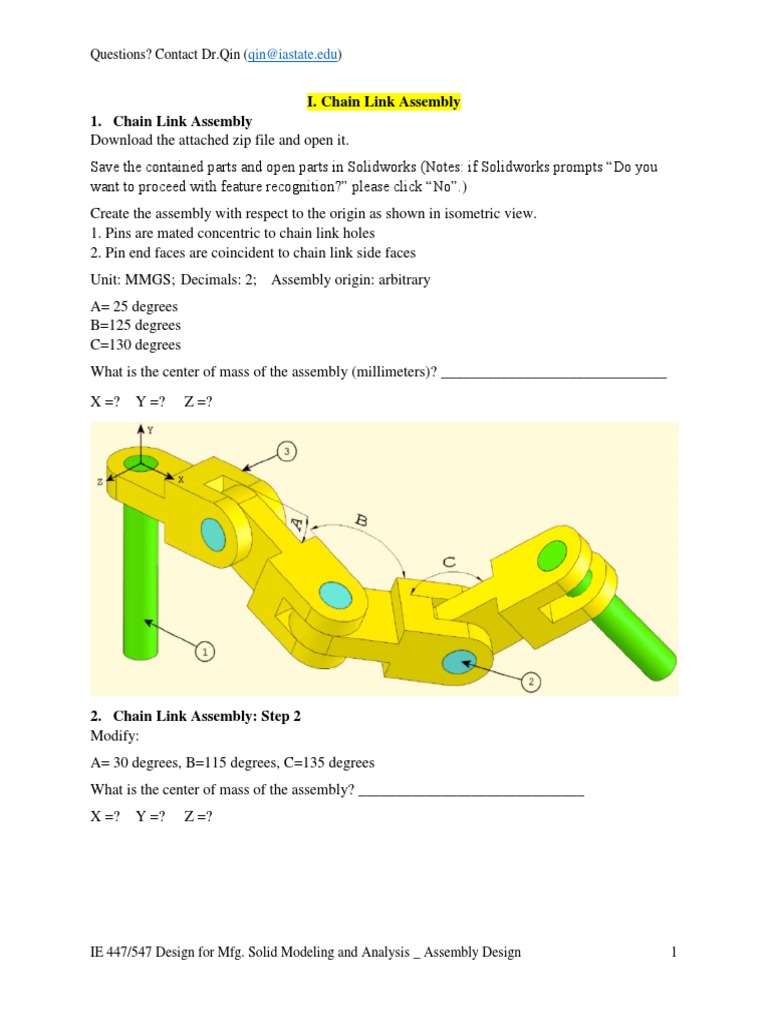 Questions? Contact Dr.Qin (qin@iastate.edu)

I. Chain Link Assembly

1. Chain Link Assembly
Download the attached zip file and open it.

Save the contained parts and open parts in Solidworks (Notes: if Solidworks prompts "Do you want to proceed with feature recognition?" please click "No".)

Create the assembly with respect to the origin as shown in isometric view.
1. Pins are mated concentric to chain link holes
2. Pin end faces are coincident to chain link side faces

Unit: MMGS; Decimals: 2; Assembly origin: arbitrary

A= 25 degrees
B=125 degrees
C=130 degrees

What is the center of mass of the assembly (millimeters)? ______________________________

X =? Y =? Z =?

Y
Z
X
3
A
B
C
1
2

2. Chain Link Assembly: Step 2
Modify:

A= 30 degrees, B=115 degrees, C=135 degrees

What is the center of mass of the assembly? ______________________________

X =? Y =? Z =?

IE 447/547 Design for Mfg. Solid Modeling and Analysis _ Assembly Design 1