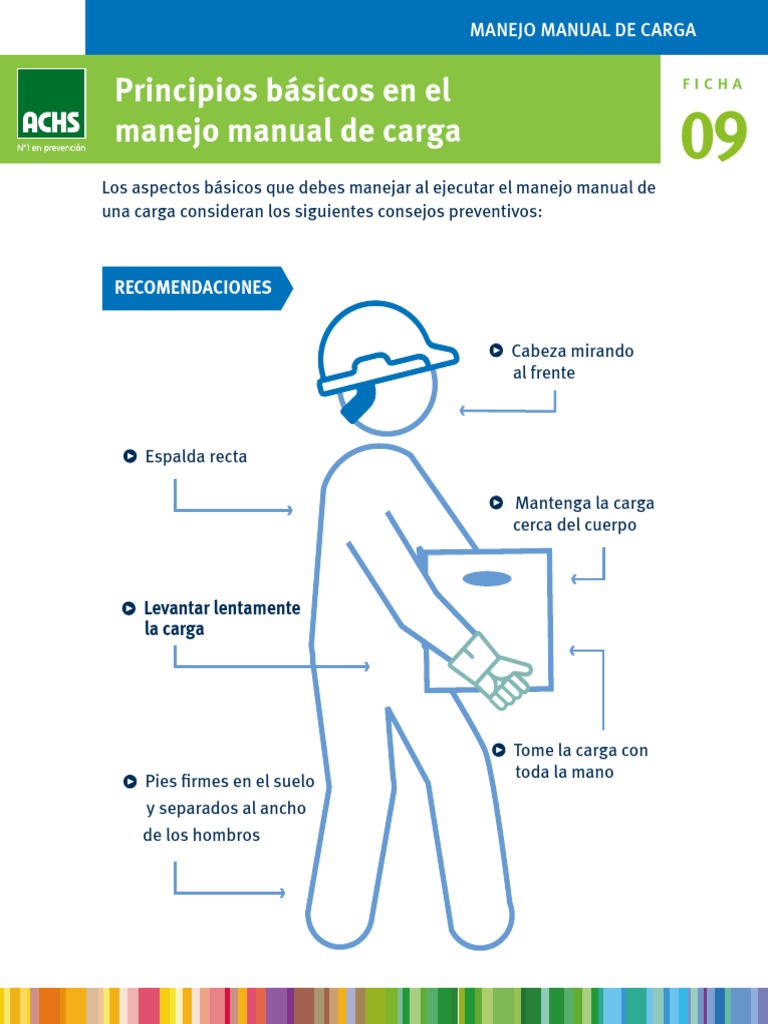 MANEJO MANUAL DE CARGA

ACHS
N°1 en prevención

Principios básicos en el manejo manual de carga

FICHA
09

Los aspectos básicos que debes manejar al ejecutar el manejo manual de una carga consideran los siguientes consejos preventivos:

RECOMENDACIONES

Cabeza mirando al frente

Espalda recta

Mantenga la carga cerca del cuerpo

Levantar lentamente la carga

Tome la carga con toda la mano

Pies firmes en el suelo y separados al ancho de los hombros