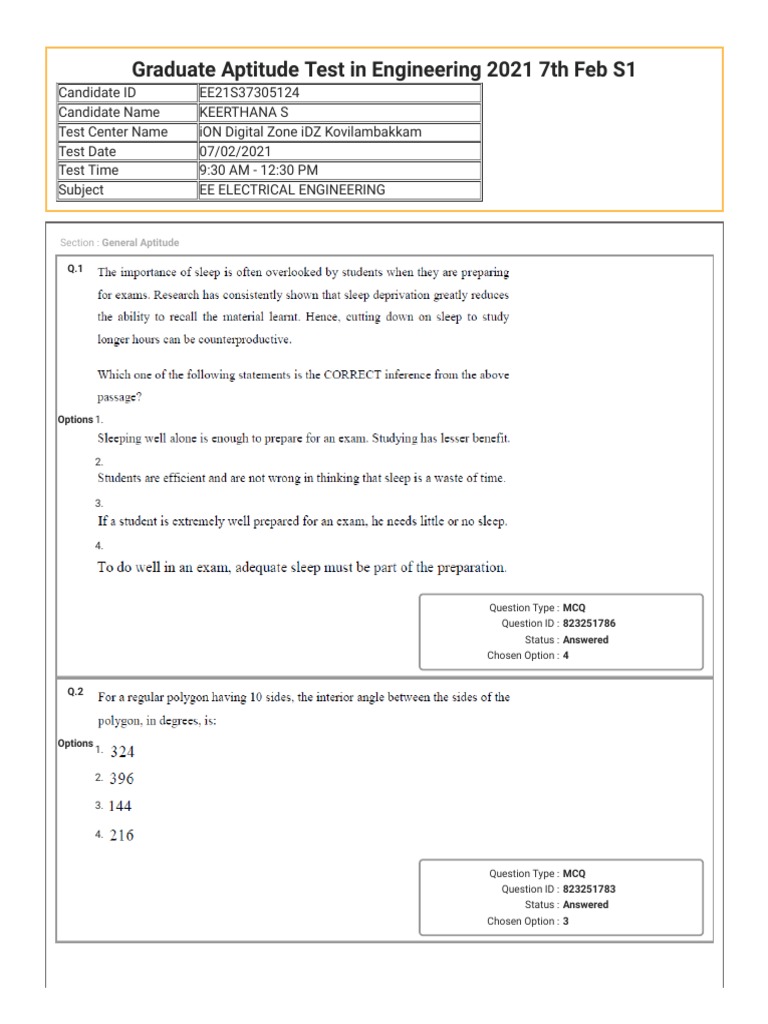 Graduate Aptitude Test in Engineering 2021 7th Feb S1

| Candidate ID | EE21S37305124 |
|---|---|
| Candidate Name | KEERTHANA S |
| Test Center Name | iON Digital Zone iDZ Kovilambakkam |
| Test Date | 07/02/2021 |
| Test Time | 9:30 AM - 12:30 PM |
| Subject | EE ELECTRICAL ENGINEERING |

Section : General Aptitude

Q.1 The importance of sleep is often overlooked by students when they are preparing for exams. Research has consistently shown that sleep deprivation greatly reduces the ability to recall the material learnt. Hence, cutting down on sleep to study longer hours can be counterproductive.

Which one of the following statements is the CORRECT inference from the above passage?

Options 1. Sleeping well alone is enough to prepare for an exam. Studying has lesser benefit.

2. Students are efficient and are not wrong in thinking that sleep is a waste of time.

3. If a student is extremely well prepared for an exam, he needs little or no sleep.

4. To do well in an exam, adequate sleep must be part of the preparation.

Question Type : MCQ
Question ID : 823251786
Status : Answered
Chosen Option : 4

Q.2 For a regular polygon having 10 sides, the interior angle between the sides of the polygon, in degrees, is:

Options 1. 324
2. 396
3. 144
4. 216

Question Type : MCQ
Question ID : 823251783
Status : Answered
Chosen Option : 3