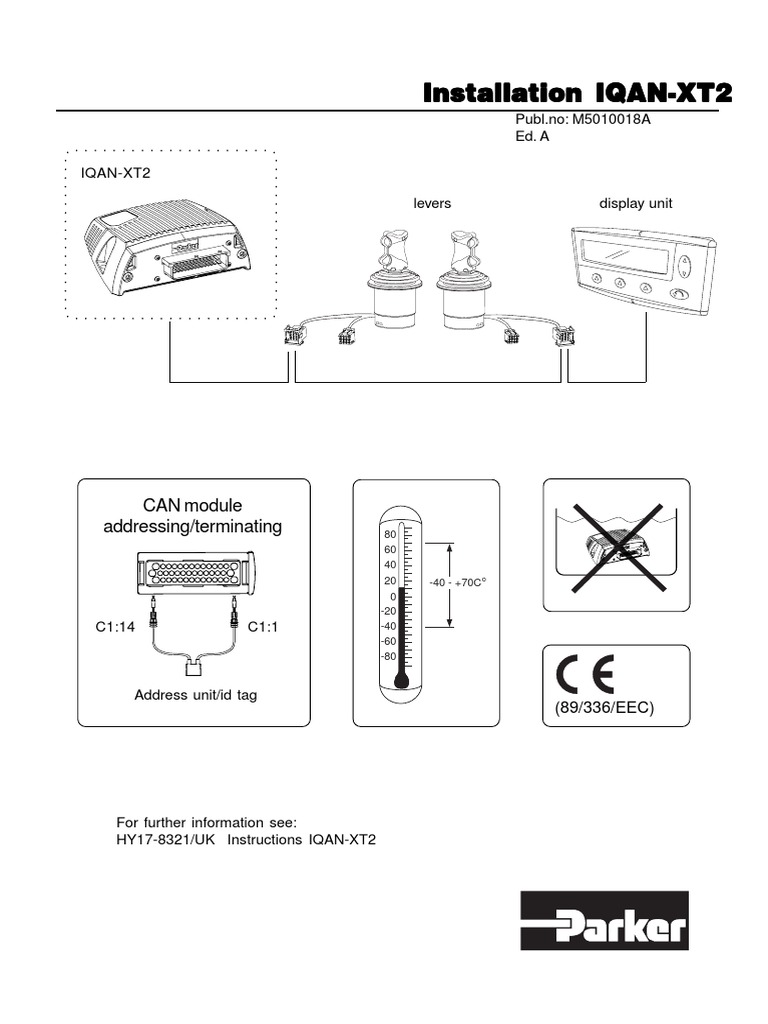 Installation IQAN-XT2

Publ.no: M5010018A
Ed. A

IQAN-XT2

levers

display unit

CAN module addressing/terminating

C1:14

C1:1

Address unit/id tag

80
60
40
20
0
-20
-40
-60
-80

-40 - +70C°

CE

(89/336/EEC)

For further information see:
HY17-8321/UK Instructions IQAN-XT2

Parker