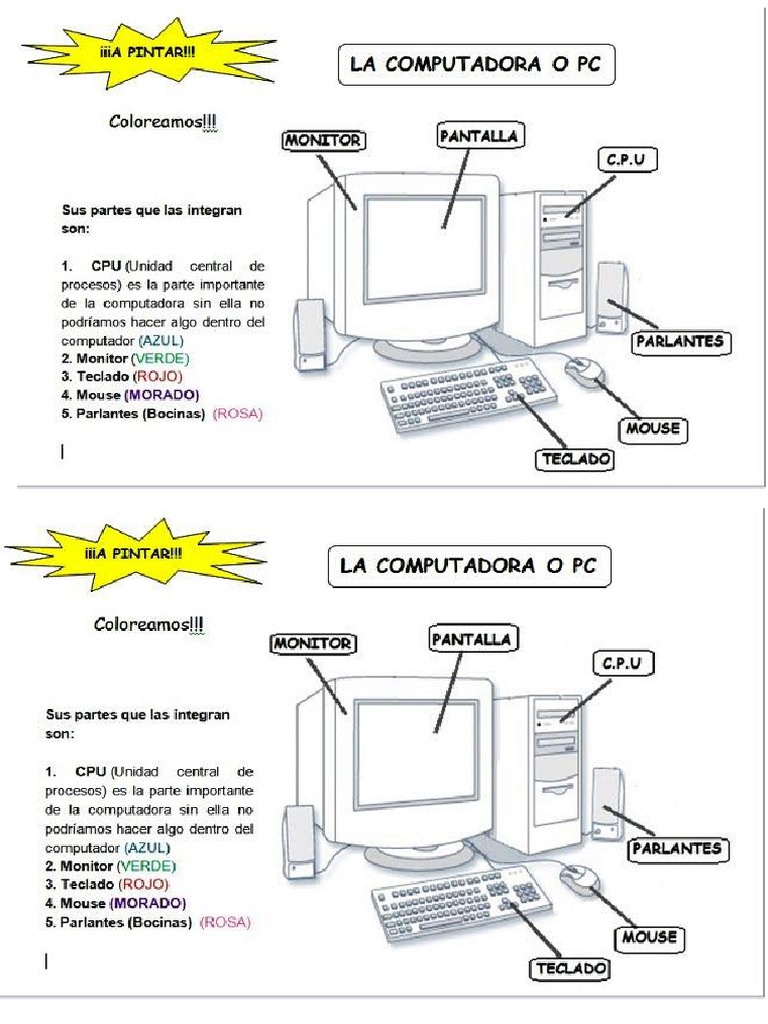 ¡¡¡A PINTAR!!!

LA COMPUTADORA O PC

Coloreamos!!!

Sus partes que las integran son:

1. CPU (Unidad central de procesos) es la parte importante de la computadora sin ella no podríamos hacer algo dentro del computador (AZUL)
2. Monitor (VERDE)
3. Teclado (ROJO)
4. Mouse (MORADO)
5. Parlantes (Bocinas) (ROSA)

MONITOR
PANTALLA
C.P.U
PARLANTES
MOUSE
TECLADO

¡¡¡A PINTAR!!!

LA COMPUTADORA O PC

Coloreamos!!!

Sus partes que las integran son:

1. CPU (Unidad central de procesos) es la parte importante de la computadora sin ella no podríamos hacer algo dentro del computador (AZUL)
2. Monitor (VERDE)
3. Teclado (ROJO)
4. Mouse (MORADO)
5. Parlantes (Bocinas) (ROSA)

MONITOR
PANTALLA
C.P.U
PARLANTES
MOUSE
TECLADO