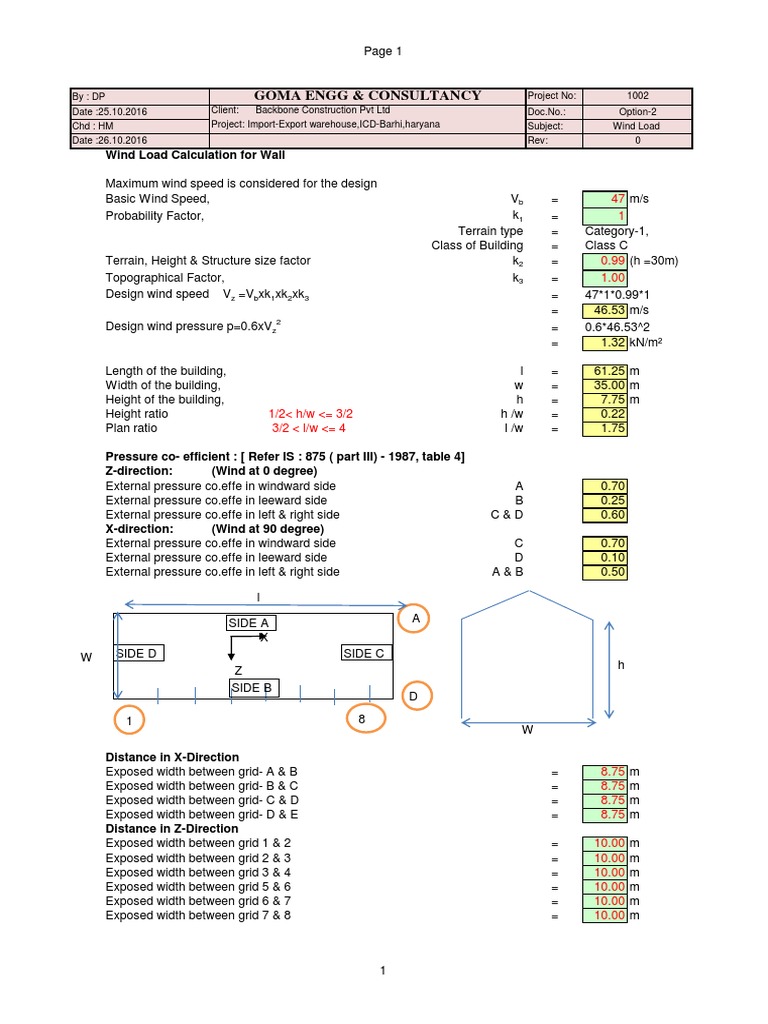 Page 1

| By : DP | GOMA ENGG & CONSULTANCY | Project No: | 1002 |
|---|---|---|---|
| Date :25.10.2016 | Client: Backbone Construction Pvt Ltd | Doc.No.: | Option-2 |
| Chd : HM | Project: Import-Export warehouse,ICD-Barhi,haryana | Subject: | Wind Load |
| Date :26.10.2016 | | Rev: | 0 |

Wind Load Calculation for Wall

Maximum wind speed is considered for the design
Basic Wind Speed, $V_b$ = 47 m/s
Probability Factor, $k_1$ = 1
Terrain type = Category-1,
Class of Building = Class C
Terrain, Height & Structure size factor $k_2$ = 0.99 (h =30m)
Topographical Factor, $k_3$ = 1.00
Design wind speed $V_z = V_b x k_1 x k_2 x k_3$ = 47*1*0.99*1
= 46.53 m/s
Design wind pressure $p=0.6xV_z^2$ = 0.6*46.53^2
= 1.32 kN/m²

Length of the building, l = 61.25 m
Width of the building, w = 35.00 m
Height of the building, h = 7.75 m
Height ratio 1/2< h/w <= 3/2 h /w = 0.22
Plan ratio 3/2 < l/w <= 4 l /w = 1.75

Pressure co- efficient : [ Refer IS : 875 ( part III) - 1987, table 4]
Z-direction: (Wind at 0 degree)
External pressure co.effe in windward side A 0.70
External pressure co.effe in leeward side B 0.25
External pressure co.effe in left & right side C & D 0.60
X-direction: (Wind at 90 degree)
External pressure co.effe in windward side C 0.70
External pressure co.effe in leeward side D 0.10
External pressure co.effe in left & right side A & B 0.50

l
A
SIDE A
X
W
SIDE D
SIDE C
Z
SIDE B
D
1
8
h
W

Distance in X-Direction
Exposed width between grid- A & B = 8.75 m
Exposed width between grid- B & C = 8.75 m
Exposed width between grid- C & D = 8.75 m
Exposed width between grid- D & E = 8.75 m
Distance in Z-Direction
Exposed width between grid 1 & 2 = 10.00 m
Exposed width between grid 2 & 3 = 10.00 m
Exposed width between grid 3 & 4 = 10.00 m
Exposed width between grid 5 & 6 = 10.00 m
Exposed width between grid 6 & 7 = 10.00 m
Exposed width between grid 7 & 8 = 10.00 m

1