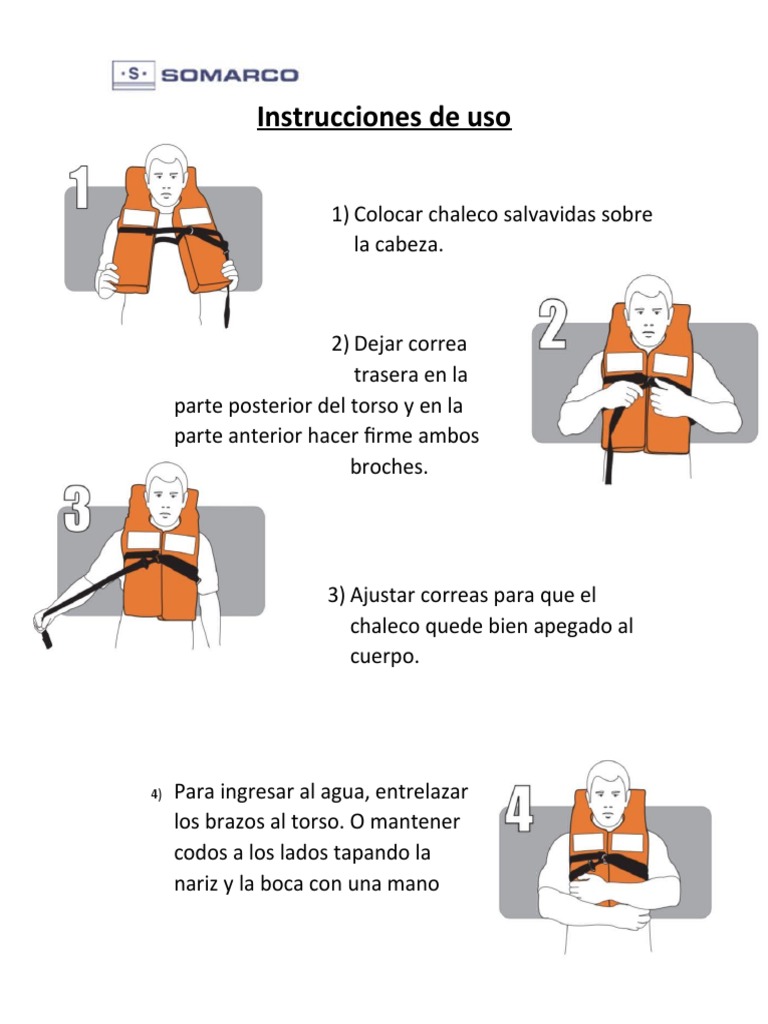 ·S· SOMARCO

Instrucciones de uso

1

1) Colocar chaleco salvavidas sobre la cabeza.

2

2) Dejar correa trasera en la parte posterior del torso y en la parte anterior hacer firme ambos broches.

3

3) Ajustar correas para que el chaleco quede bien apegado al cuerpo.

4) Para ingresar al agua, entrelazar los brazos al torso. O mantener codos a los lados tapando la nariz y la boca con una mano

4