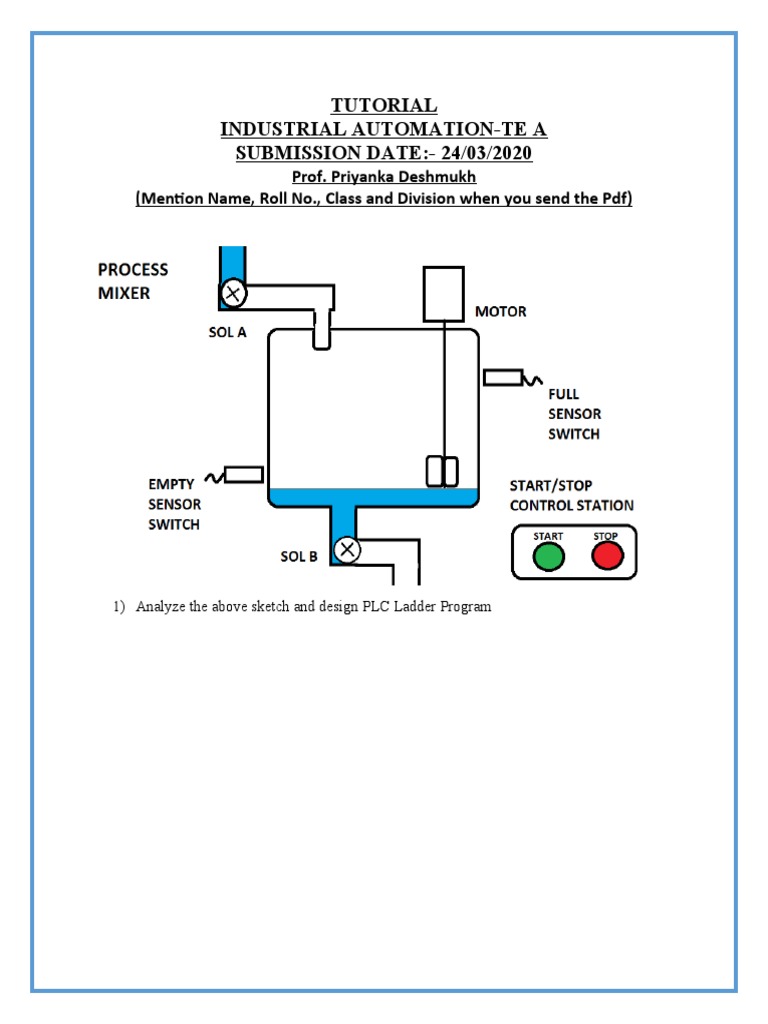 TUTORIAL
INDUSTRIAL AUTOMATION-TE A
SUBMISSION DATE:- 24/03/2020
Prof. Priyanka Deshmukh
(Mention Name, Roll No., Class and Division when you send the Pdf)

PROCESS MIXER

SOL A

MOTOR

FULL SENSOR SWITCH

EMPTY SENSOR SWITCH

START/STOP CONTROL STATION

START

STOP

SOL B

1) Analyze the above sketch and design PLC Ladder Program