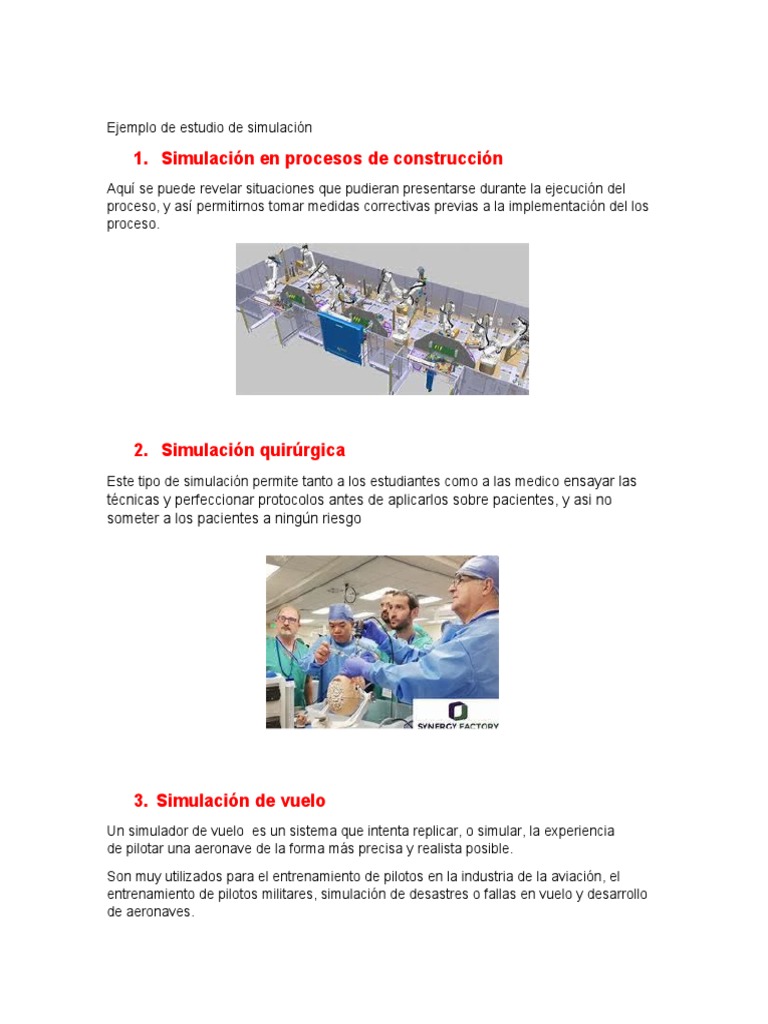 Ejemplo de estudio de simulación

1. Simulación en procesos de construcción

Aquí se puede revelar situaciones que pudieran presentarse durante la ejecución del proceso, y así permitirnos tomar medidas correctivas previas a la implementación del los proceso.

2. Simulación quirúrgica

Este tipo de simulación permite tanto a los estudiantes como a las medico ensayar las técnicas y perfeccionar protocolos antes de aplicarlos sobre pacientes, y asi no someter a los pacientes a ningún riesgo

SYNERGY FACTORY

3. Simulación de vuelo

Un simulador de vuelo es un sistema que intenta replicar, o simular, la experiencia de pilotar una aeronave de la forma más precisa y realista posible.

Son muy utilizados para el entrenamiento de pilotos en la industria de la aviación, el entrenamiento de pilotos militares, simulación de desastres o fallas en vuelo y desarrollo de aeronaves.