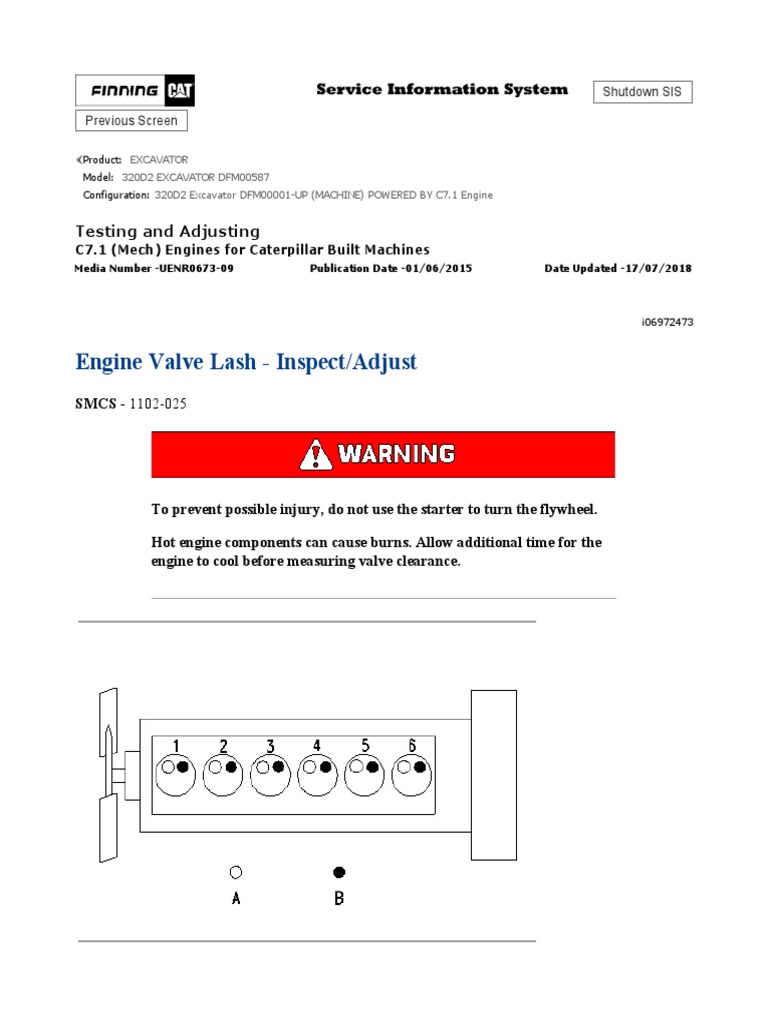 FINNING CAT

Service Information System

Shutdown SIS

Previous Screen

Product: EXCAVATOR
Model: 320D2 EXCAVATOR DFM00587
Configuration: 320D2 Excavator DFM00001-UP (MACHINE) POWERED BY C7.1 Engine

Testing and Adjusting
C7.1 (Mech) Engines for Caterpillar Built Machines
Media Number -UENR0673-09
Publication Date -01/06/2015
Date Updated -17/07/2018

i06972473

Engine Valve Lash - Inspect/Adjust

SMCS - 1102-025

WARNING

To prevent possible injury, do not use the starter to turn the flywheel.

Hot engine components can cause burns. Allow additional time for the engine to cool before measuring valve clearance.

1 2 3 4 5 6

A B