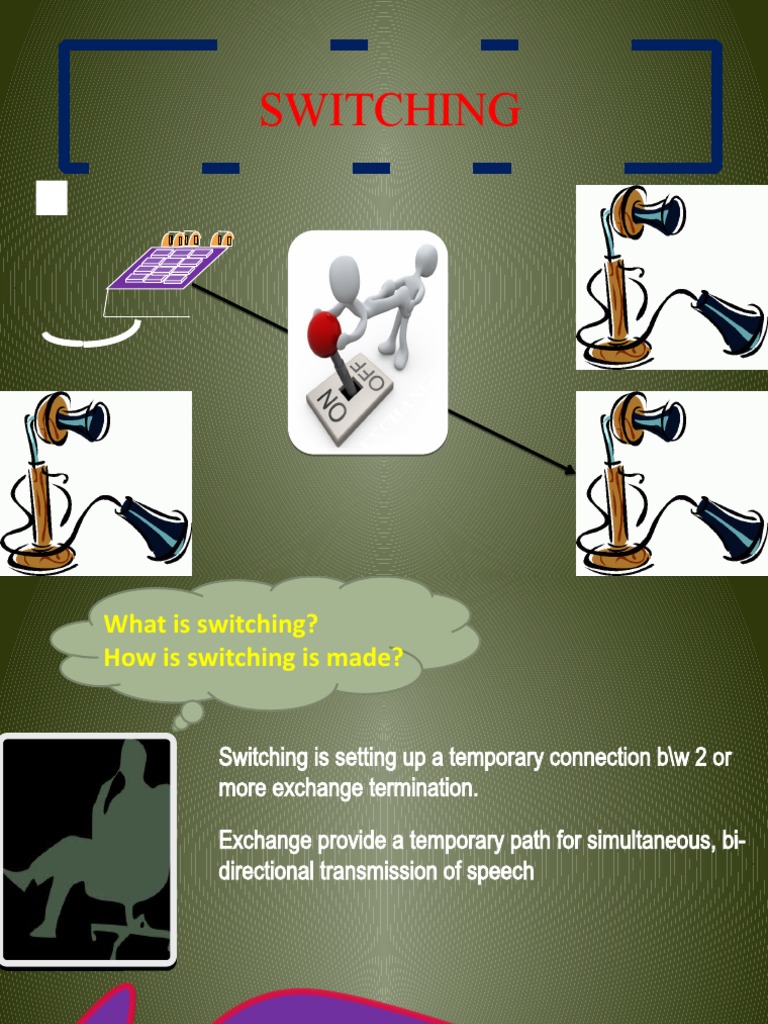 SWITCHING

ON OFF

What is switching?
How is switching is made?

Switching is setting up a temporary connection b\w 2 or more exchange termination.

Exchange provide a temporary path for simultaneous, bi-directional transmission of speech