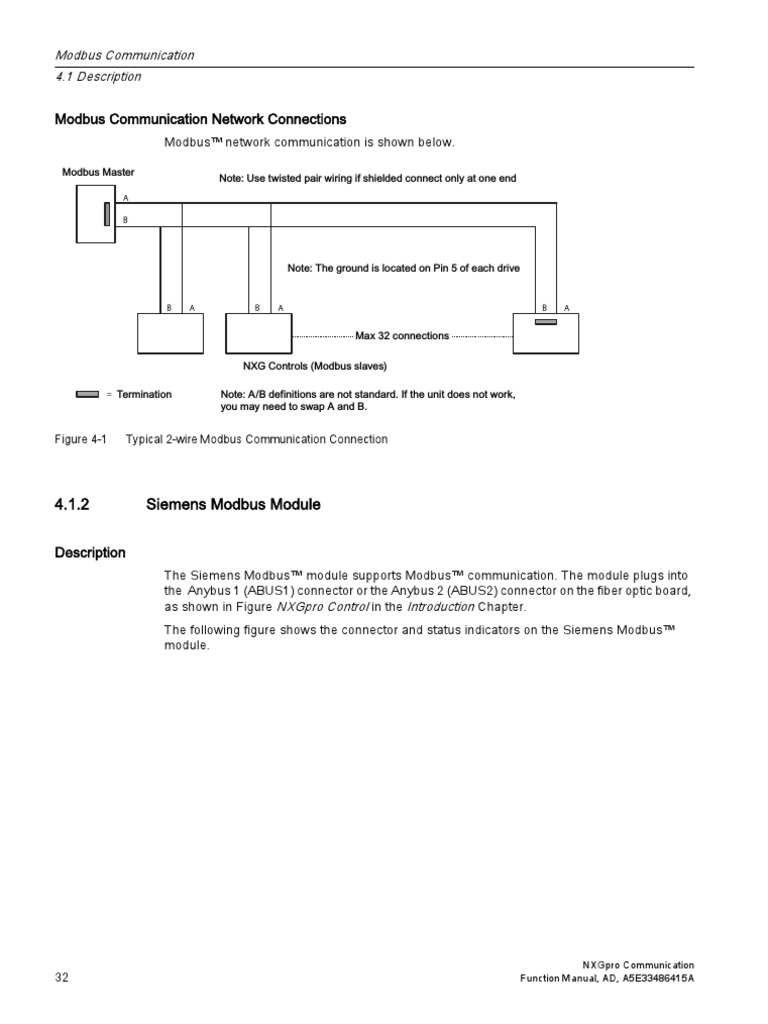 Modbus Communication
4.1 Description

Modbus Communication Network Connections

Modbus™ network communication is shown below.

Modbus Master

Note: Use twisted pair wiring if shielded connect only at one end

A
B

Note: The ground is located on Pin 5 of each drive

B A
B A
B A

Max 32 connections

NXG Controls (Modbus slaves)

= Termination

Note: A/B definitions are not standard. If the unit does not work, you may need to swap A and B.

Figure 4-1 Typical 2-wire Modbus Communication Connection

4.1.2 Siemens Modbus Module

Description

The Siemens Modbus™ module supports Modbus™ communication. The module plugs into the Anybus 1 (ABUS1) connector or the Anybus 2 (ABUS2) connector on the fiber optic board, as shown in Figure NXGpro Control in the Introduction Chapter.

The following figure shows the connector and status indicators on the Siemens Modbus™ module.

32

NXGpro Communication
Function Manual, AD, A5E33486415A