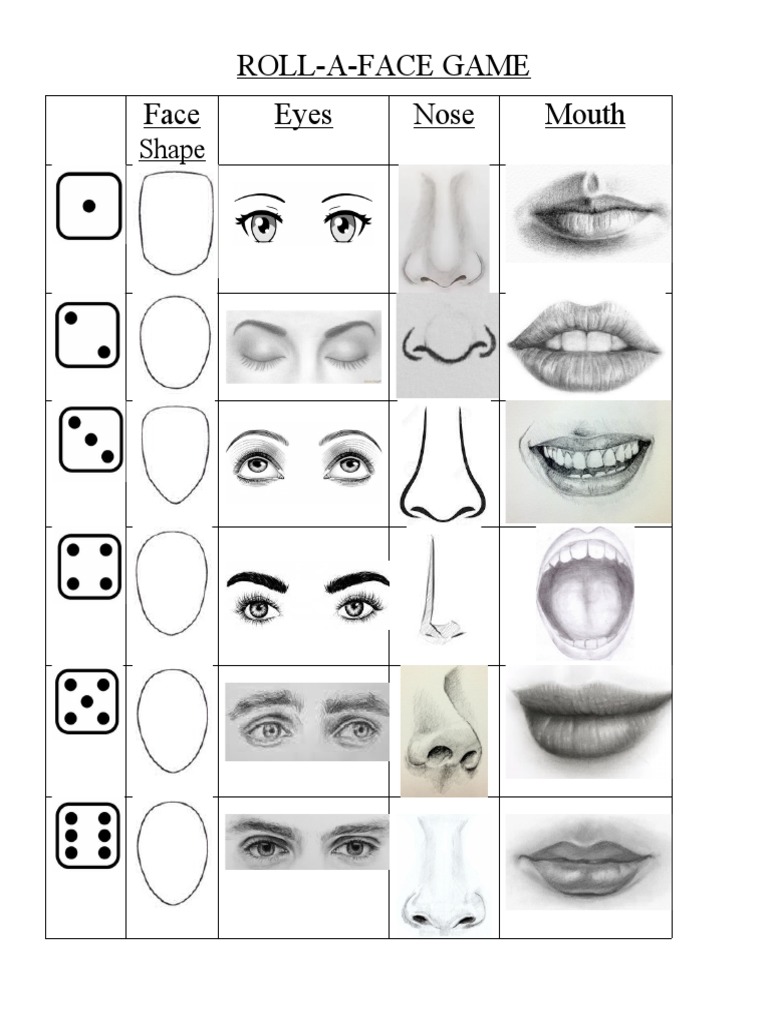 ROLL-A-FACE GAME

| | Face Shape | Eyes | Nose | Mouth |
|---|---|---|---|---|
| | | | | |
| | | | | |
| | | | | |
| | | | | |
| | | | | |
| | | | | |