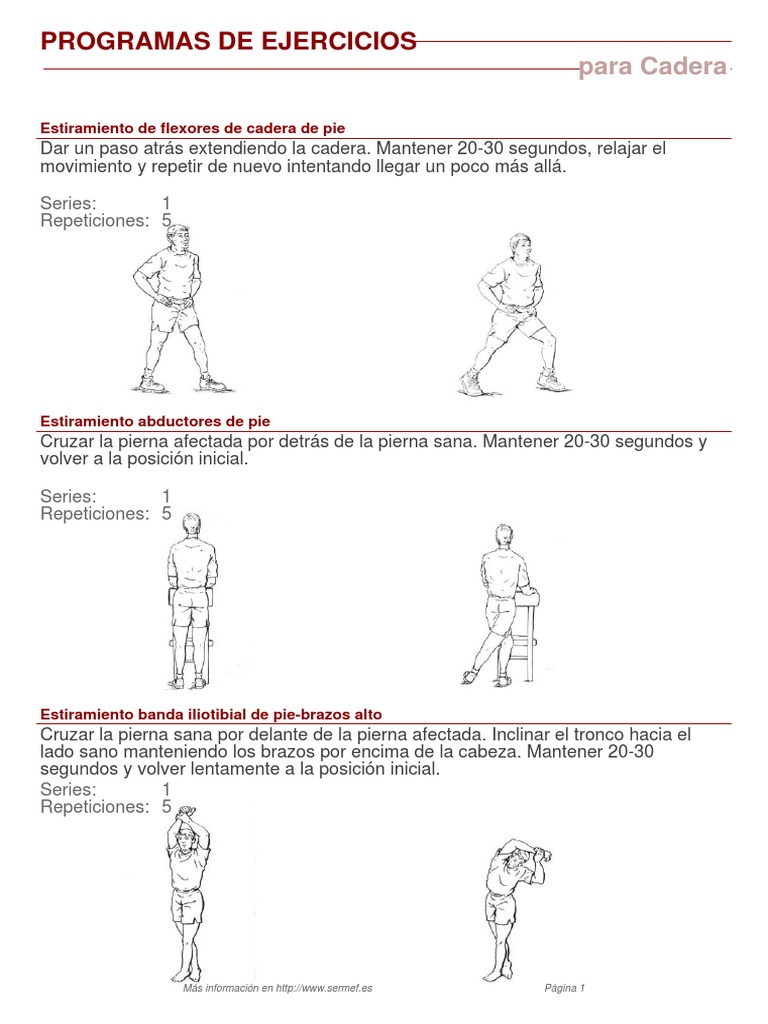 PROGRAMAS DE EJERCICIOS

para Cadera

Estiramiento de flexores de cadera de pie

Dar un paso atrás extendiendo la cadera. Mantener 20-30 segundos, relajar el movimiento y repetir de nuevo intentando llegar un poco más allá.

Series: 1
Repeticiones: 5

Estiramiento abductores de pie

Cruzar la pierna afectada por detrás de la pierna sana. Mantener 20-30 segundos y volver a la posición inicial.

Series: 1
Repeticiones: 5

Estiramiento banda iliotibial de pie-brazos alto

Cruzar la pierna sana por delante de la pierna afectada. Inclinar el tronco hacia el lado sano manteniendo los brazos por encima de la cabeza. Mantener 20-30 segundos y volver lentamente a la posición inicial.

Series: 1
Repeticiones: 5

Más información en http://www.sermef.es

Página 1