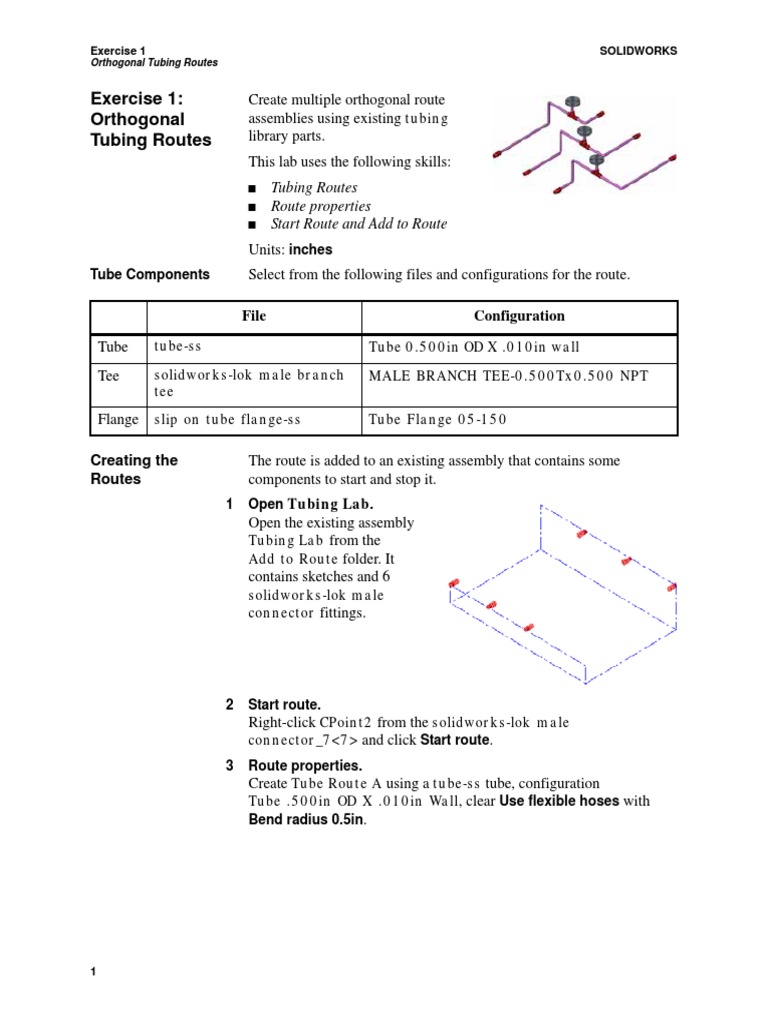 Exercise 1
Orthogonal Tubing Routes

SOLIDWORKS

Exercise 1: Orthogonal Tubing Routes

Create multiple orthogonal route assemblies using existing tubing library parts.

This lab uses the following skills:

■ Tubing Routes
■ Route properties
■ Start Route and Add to Route

Units: inches

Tube Components

Select from the following files and configurations for the route.

| | File | Configuration |
|---|---|---|
| Tube | tube-ss | Tube 0.500in OD X .010in wall |
| Tee | solidworks-lok male branch tee | MALE BRANCH TEE-0.500Tx0.500 NPT |
| Flange | slip on tube flange-ss | Tube Flange 05-150 |

Creating the Routes

The route is added to an existing assembly that contains some components to start and stop it.

1 Open Tubing Lab.
Open the existing assembly Tubing Lab from the Add to Route folder. It contains sketches and 6 solidworks-lok male connector fittings.

2 Start route.
Right-click CPoint2 from the solidworks-lok male connector_7<7> and click Start route.

3 Route properties.
Create Tube Route A using a tube-ss tube, configuration Tube .500in OD X .010in Wall, clear Use flexible hoses with Bend radius 0.5in.

1