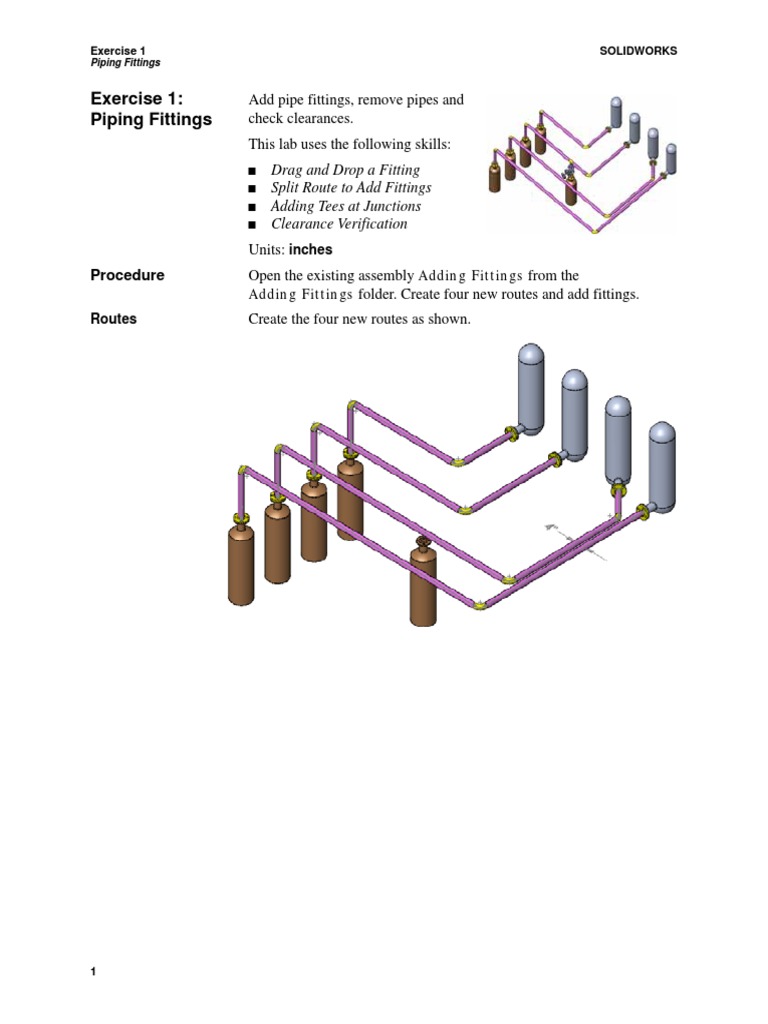 Exercise 1
Piping Fittings

SOLIDWORKS

Exercise 1: Piping Fittings

Add pipe fittings, remove pipes and check clearances.

This lab uses the following skills:

■ Drag and Drop a Fitting
■ Split Route to Add Fittings
■ Adding Tees at Junctions
■ Clearance Verification

Units: inches

Procedure

Open the existing assembly Adding Fittings from the Adding Fittings folder. Create four new routes and add fittings.

Routes

Create the four new routes as shown.

1