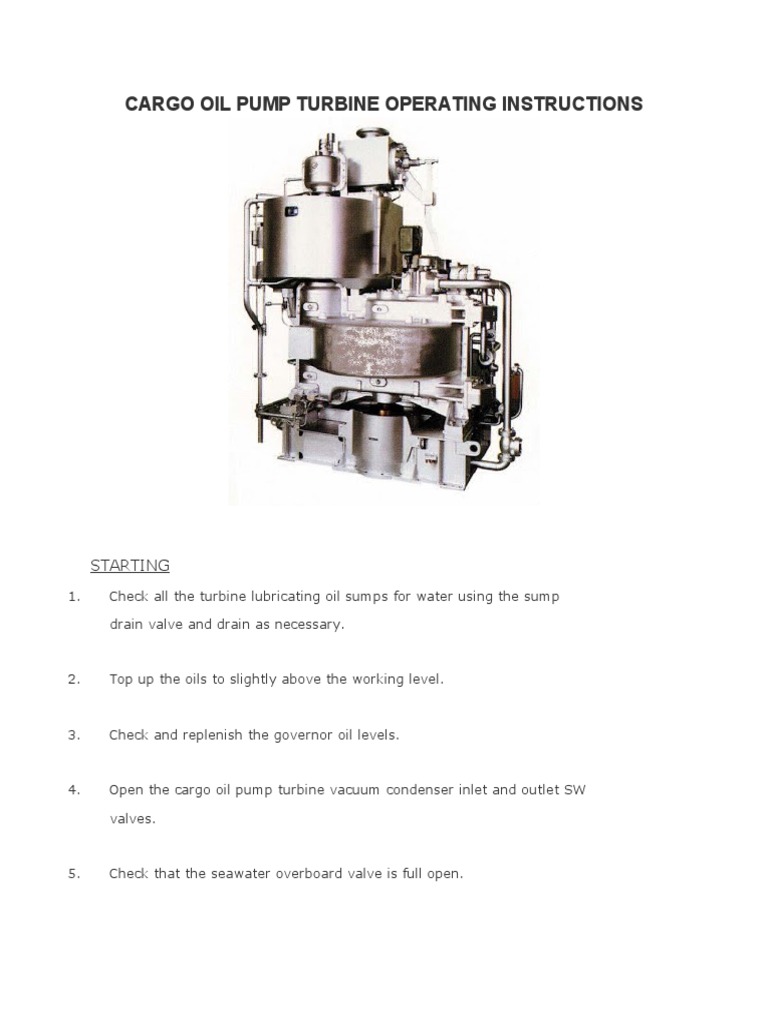 CARGO OIL PUMP TURBINE OPERATING INSTRUCTIONS

STARTING

1. Check all the turbine lubricating oil sumps for water using the sump drain valve and drain as necessary.

2. Top up the oils to slightly above the working level.

3. Check and replenish the governor oil levels.

4. Open the cargo oil pump turbine vacuum condenser inlet and outlet SW valves.

5. Check that the seawater overboard valve is full open.