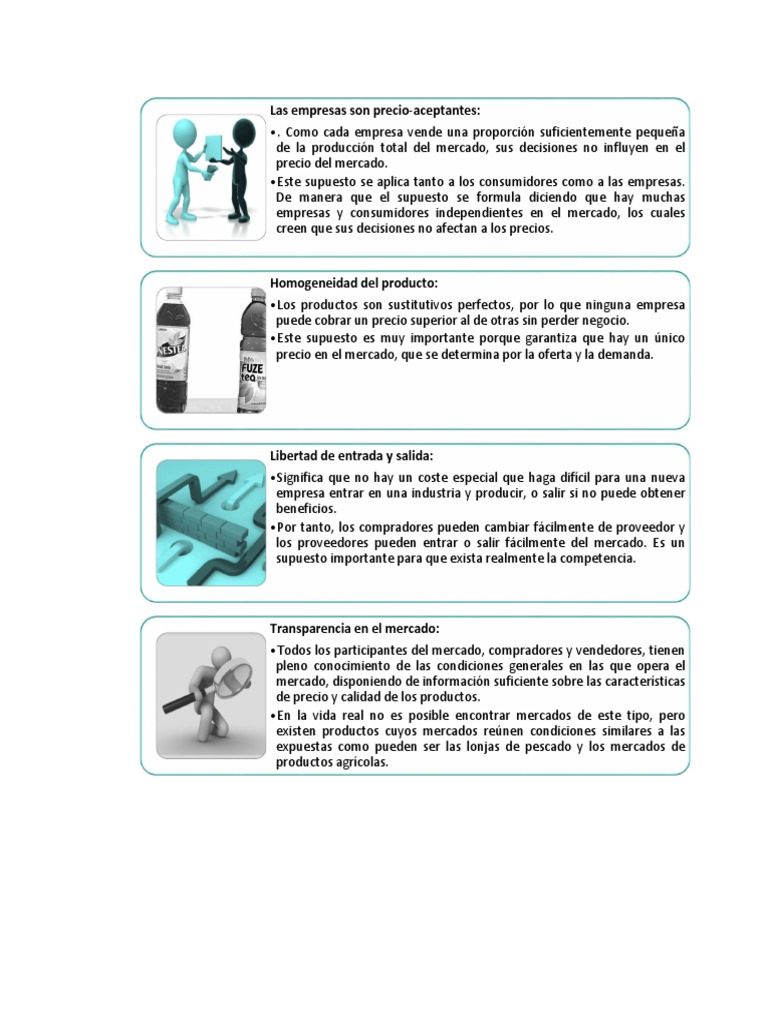 Las empresas son precio-aceptantes:

•. Como cada empresa vende una proporción suficientemente pequeña de la producción total del mercado, sus decisiones no influyen en el precio del mercado.

•Este supuesto se aplica tanto a los consumidores como a las empresas. De manera que el supuesto se formula diciendo que hay muchas empresas y consumidores independientes en el mercado, los cuales creen que sus decisiones no afectan a los precios.

NESTEA FUZE tea

Homogeneidad del producto:

•Los productos son sustitutivos perfectos, por lo que ninguna empresa puede cobrar un precio superior al de otras sin perder negocio.

•Este supuesto es muy importante porque garantiza que hay un único precio en el mercado, que se determina por la oferta y la demanda.

Libertad de entrada y salida:

•Significa que no hay un coste especial que haga difícil para una nueva empresa entrar en una industria y producir, o salir si no puede obtener beneficios.

•Por tanto, los compradores pueden cambiar fácilmente de proveedor y los proveedores pueden entrar o salir fácilmente del mercado. Es un supuesto importante para que exista realmente la competencia.

Transparencia en el mercado:

•Todos los participantes del mercado, compradores y vendedores, tienen pleno conocimiento de las condiciones generales en las que opera el mercado, disponiendo de información suficiente sobre las características de precio y calidad de los productos.

•En la vida real no es posible encontrar mercados de este tipo, pero existen productos cuyos mercados reúnen condiciones similares a las expuestas como pueden ser las lonjas de pescado y los mercados de productos agrícolas.