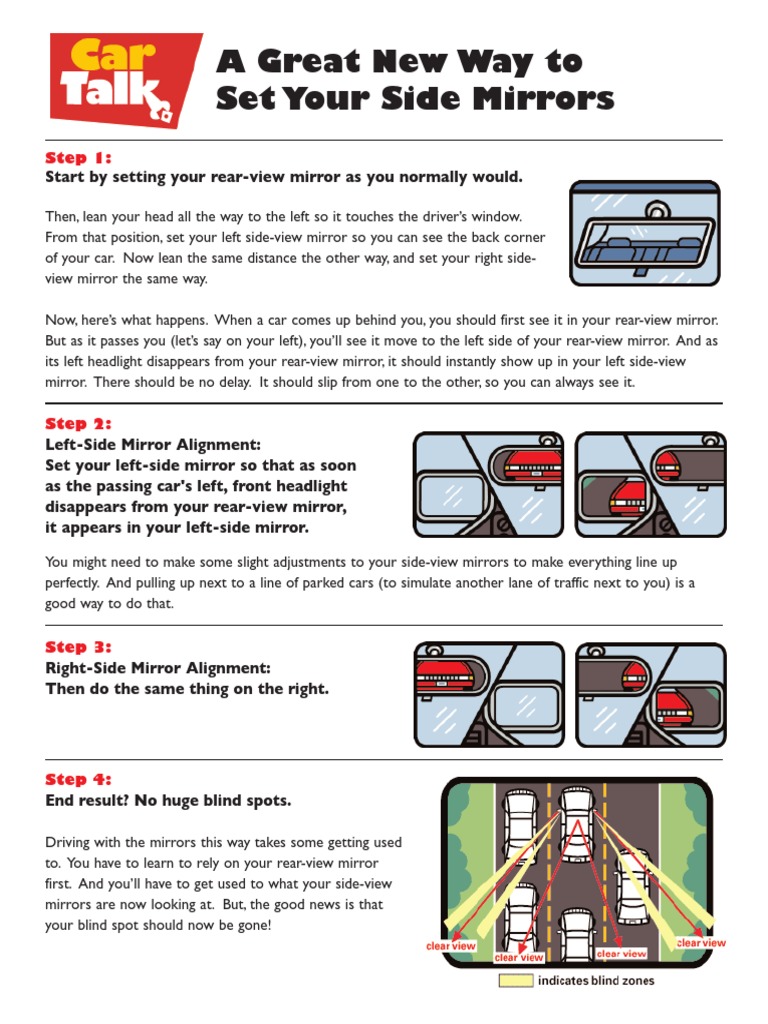 Car Talk

A Great New Way to Set Your Side Mirrors

Step 1:
Start by setting your rear-view mirror as you normally would.

Then, lean your head all the way to the left so it touches the driver's window. From that position, set your left side-view mirror so you can see the back corner of your car. Now lean the same distance the other way, and set your right side-view mirror the same way.

Now, here's what happens. When a car comes up behind you, you should first see it in your rear-view mirror. But as it passes you (let's say on your left), you'll see it move to the left side of your rear-view mirror. And as its left headlight disappears from your rear-view mirror, it should instantly show up in your left side-view mirror. There should be no delay. It should slip from one to the other, so you can always see it.

Step 2:
Left-Side Mirror Alignment:
Set your left-side mirror so that as soon as the passing car's left, front headlight disappears from your rear-view mirror, it appears in your left-side mirror.

You might need to make some slight adjustments to your side-view mirrors to make everything line up perfectly. And pulling up next to a line of parked cars (to simulate another lane of traffic next to you) is a good way to do that.

Step 3:
Right-Side Mirror Alignment:
Then do the same thing on the right.

Step 4:
End result? No huge blind spots.

Driving with the mirrors this way takes some getting used to. You have to learn to rely on your rear-view mirror first. And you'll have to get used to what your side-view mirrors are now looking at. But, the good news is that your blind spot should now be gone!

clear view
clear view
clear view
clear view
indicates blind zones