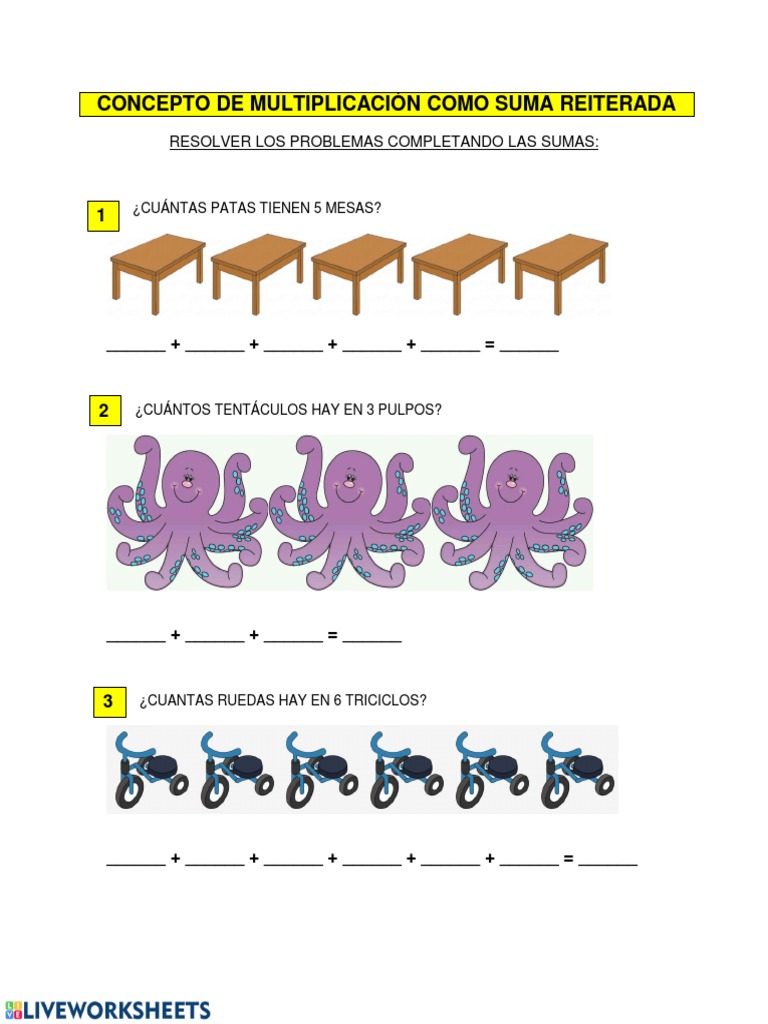 CONCEPTO DE MULTIPLICACIÓN COMO SUMA REITERADA

RESOLVER LOS PROBLEMAS COMPLETANDO LAS SUMAS:

1 ¿CUÁNTAS PATAS TIENEN 5 MESAS?

_______ + _______ + _______ + _______ + _______ = _______

2 ¿CUÁNTOS TENTÁCULOS HAY EN 3 PULPOS?

_______ + _______ + _______ = _______

3 ¿CUANTAS RUEDAS HAY EN 6 TRICICLOS?

_______ + _______ + _______ + _______ + _______ + _______ = _______

LIVEWORKSHEETS