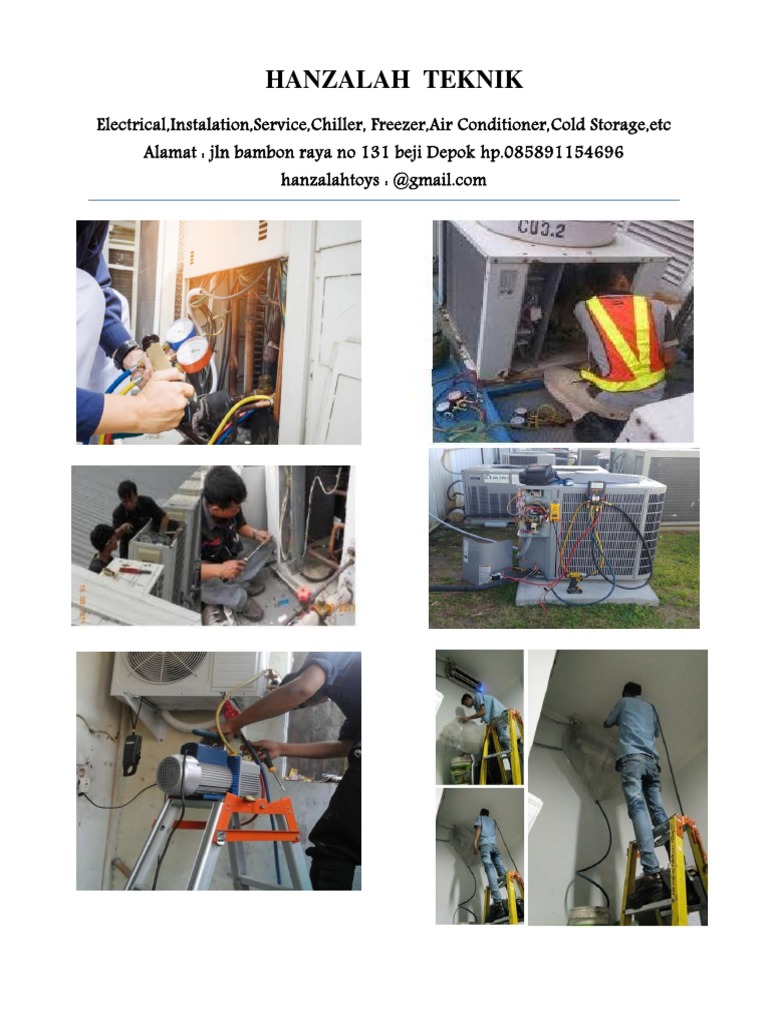 HANZALAH TEKNIK

Electrical,Instalation,Service,Chiller, Freezer,Air Conditioner,Cold Storage,etc
Alamat : jln bambon raya no 131 beji Depok hp.085891154696
hanzalahtoys : @gmail.com

CU3.2