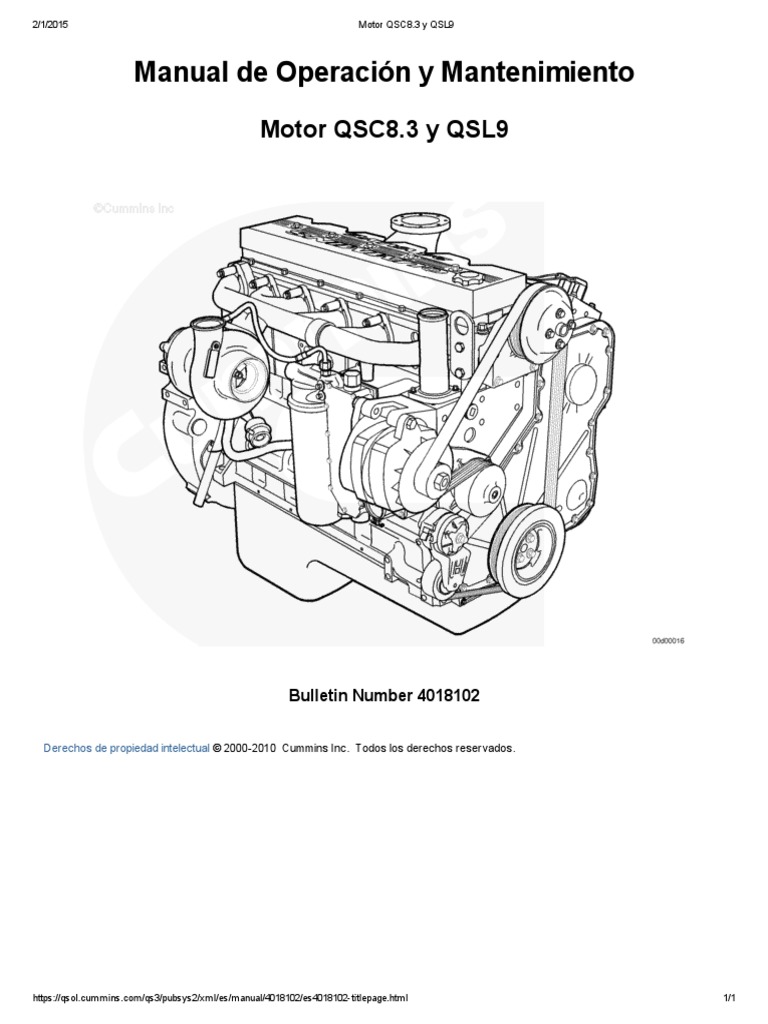 2/1/2015 Motor QSC8.3 y QSL9

Manual de Operación y Mantenimiento

Motor QSC8.3 y QSL9

©Cummins Inc

00d00016

Bulletin Number 4018102

Derechos de propiedad intelectual © 2000-2010 Cummins Inc. Todos los derechos reservados.

https://qsol.cummins.com/qs3/pubsys2/xml/es/manual/4018102/es4018102-titlepage.html 1/1