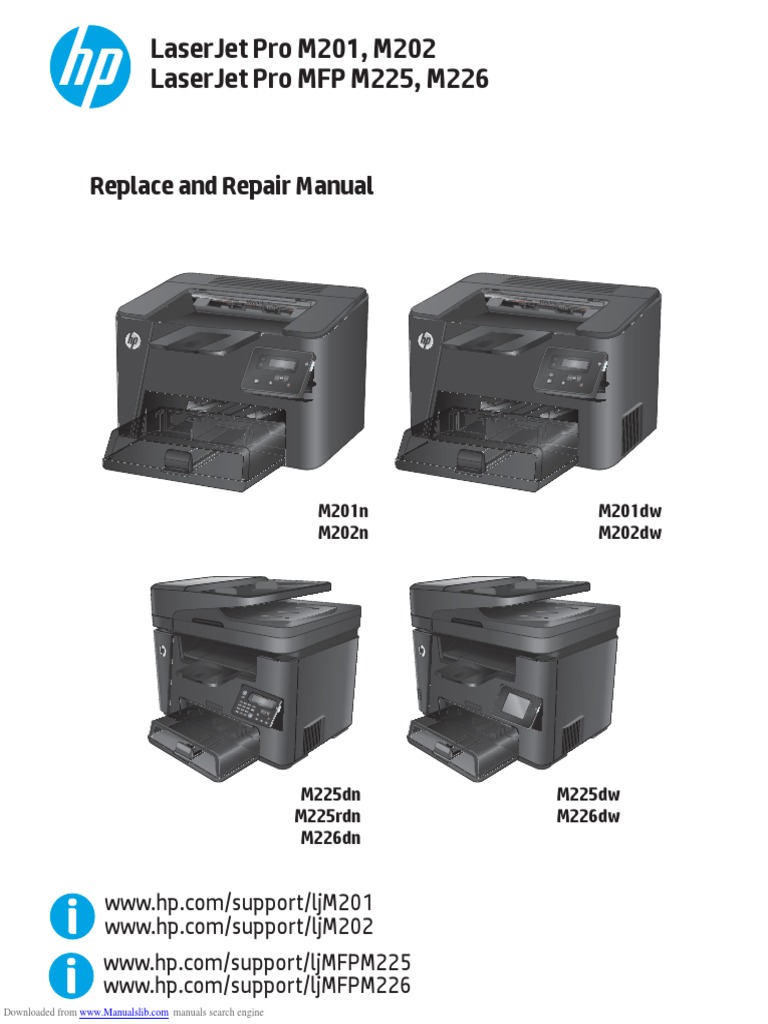 hp

LaserJet Pro M201, M202
LaserJet Pro MFP M225, M226

Replace and Repair Manual

M201n
M202n

M201dw
M202dw

M225dn
M225rdn
M226dn

M225dw
M226dw

www.hp.com/support/ljM201
www.hp.com/support/ljM202

www.hp.com/support/ljMFPM225
www.hp.com/support/ljMFPM226

Downloaded from www.Manualslib.com manuals search engine