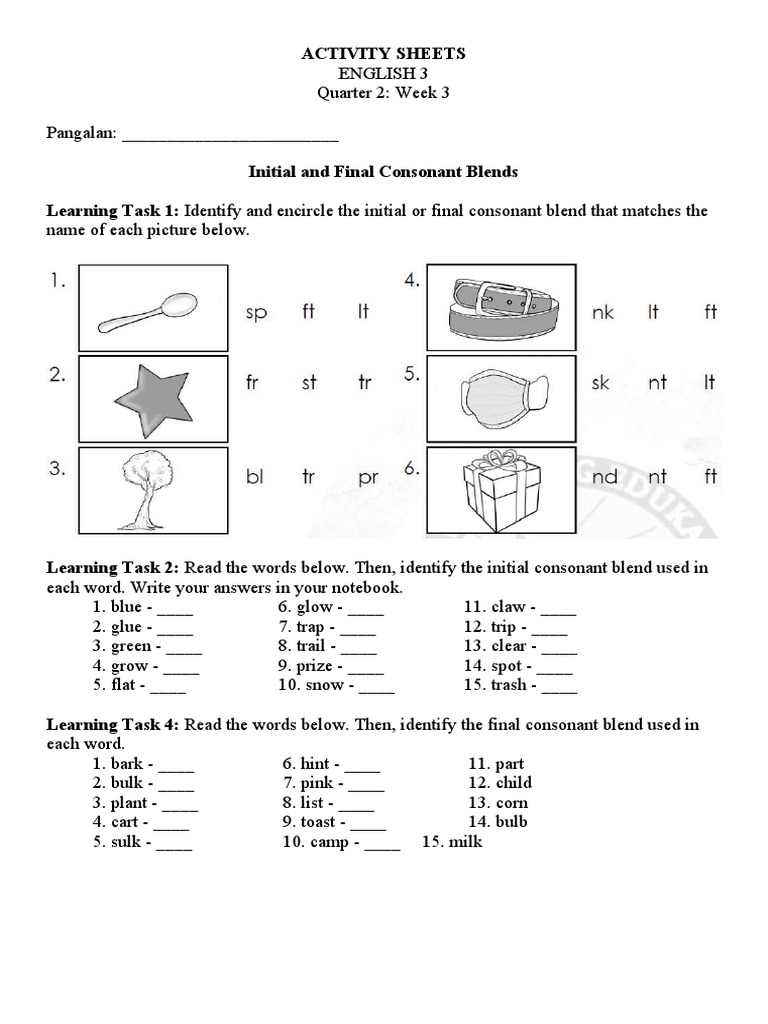 ACTIVITY SHEETS
ENGLISH 3
Quarter 2: Week 3

Pangalan: ___________________________

Initial and Final Consonant Blends

Learning Task 1: Identify and encircle the initial or final consonant blend that matches the name of each picture below.

1. sp ft lt
2. fr st tr
3. bl tr pr
4. nk lt ft
5. sk nt lt
6. nd nt ft

Learning Task 2: Read the words below. Then, identify the initial consonant blend used in each word. Write your answers in your notebook.

1. blue - ____
2. glue - ____
3. green - ____
4. grow - ____
5. flat - ____

6. glow - ____
7. trap - ____
8. trail - ____
9. prize - ____
10. snow - ____

11. claw - ____
12. trip - ____
13. clear - ____
14. spot - ____
15. trash - ____

Learning Task 4: Read the words below. Then, identify the final consonant blend used in each word.

1. bark - ____
2. bulk - ____
3. plant - ____
4. cart - ____
5. sulk - ____

6. hint - ____
7. pink - ____
8. list - ____
9. toast - ____
10. camp - ____

11. part
12. child
13. corn
14. bulb
15. milk