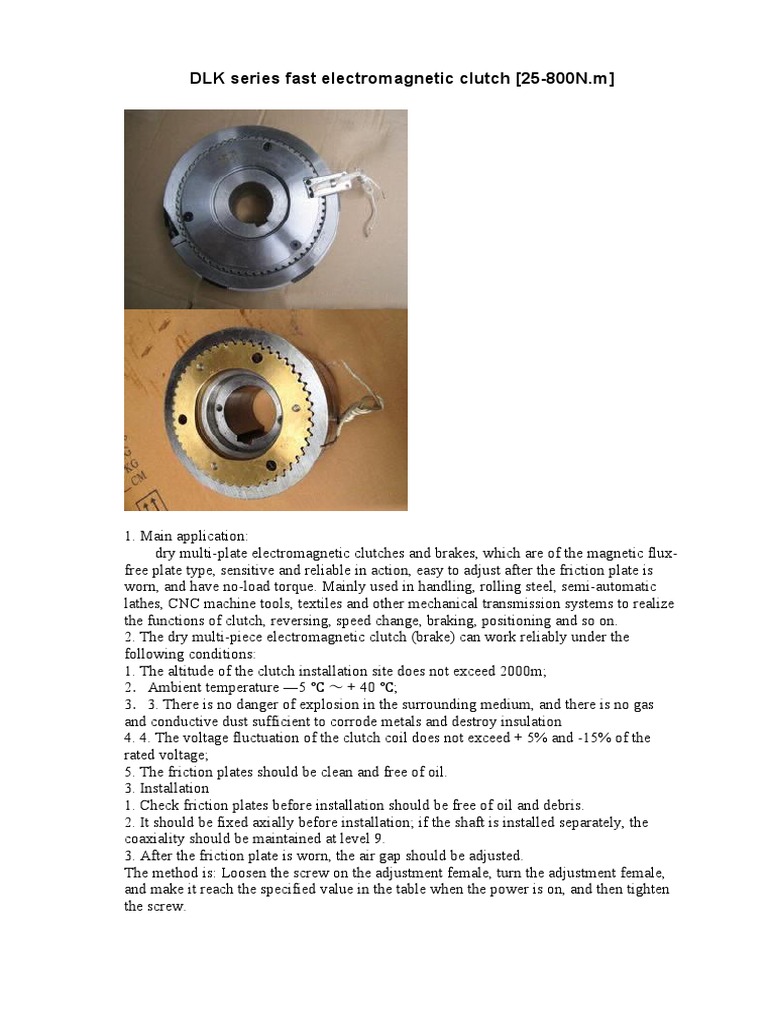 DLK series fast electromagnetic clutch [25-800N.m]

KG
CM

1. Main application:
dry multi-plate electromagnetic clutches and brakes, which are of the magnetic flux-free plate type, sensitive and reliable in action, easy to adjust after the friction plate is worn, and have no-load torque. Mainly used in handling, rolling steel, semi-automatic lathes, CNC machine tools, textiles and other mechanical transmission systems to realize the functions of clutch, reversing, speed change, braking, positioning and so on.
2. The dry multi-piece electromagnetic clutch (brake) can work reliably under the following conditions:
1. The altitude of the clutch installation site does not exceed 2000m;
2. Ambient temperature —5 ℃ ～ + 40 ℃;
3. 3. There is no danger of explosion in the surrounding medium, and there is no gas and conductive dust sufficient to corrode metals and destroy insulation
4. 4. The voltage fluctuation of the clutch coil does not exceed + 5% and -15% of the rated voltage;
5. The friction plates should be clean and free of oil.
3. Installation
1. Check friction plates before installation should be free of oil and debris.
2. It should be fixed axially before installation; if the shaft is installed separately, the coaxiality should be maintained at level 9.
3. After the friction plate is worn, the air gap should be adjusted.
The method is: Loosen the screw on the adjustment female, turn the adjustment female, and make it reach the specified value in the table when the power is on, and then tighten the screw.