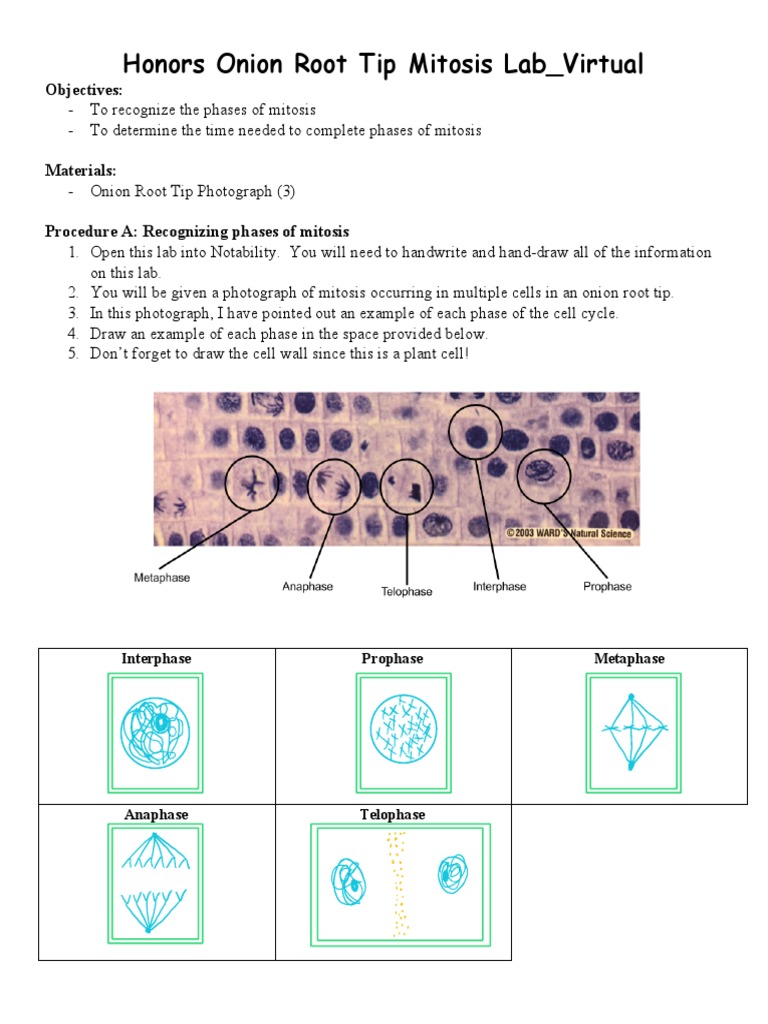 Honors Onion Root Tip Mitosis Lab_Virtual

Objectives:
- To recognize the phases of mitosis
- To determine the time needed to complete phases of mitosis

Materials:
- Onion Root Tip Photograph (3)

Procedure A: Recognizing phases of mitosis
1. Open this lab into Notability. You will need to handwrite and hand-draw all of the information on this lab.
2. You will be given a photograph of mitosis occurring in multiple cells in an onion root tip.
3. In this photograph, I have pointed out an example of each phase of the cell cycle.
4. Draw an example of each phase in the space provided below.
5. Don't forget to draw the cell wall since this is a plant cell!

© 2003 WARD'S Natural Science

Metaphase
Anaphase
Telophase
Interphase
Prophase

| Interphase | Prophase | Metaphase |
|---|---|---|
| Anaphase | Telophase | |