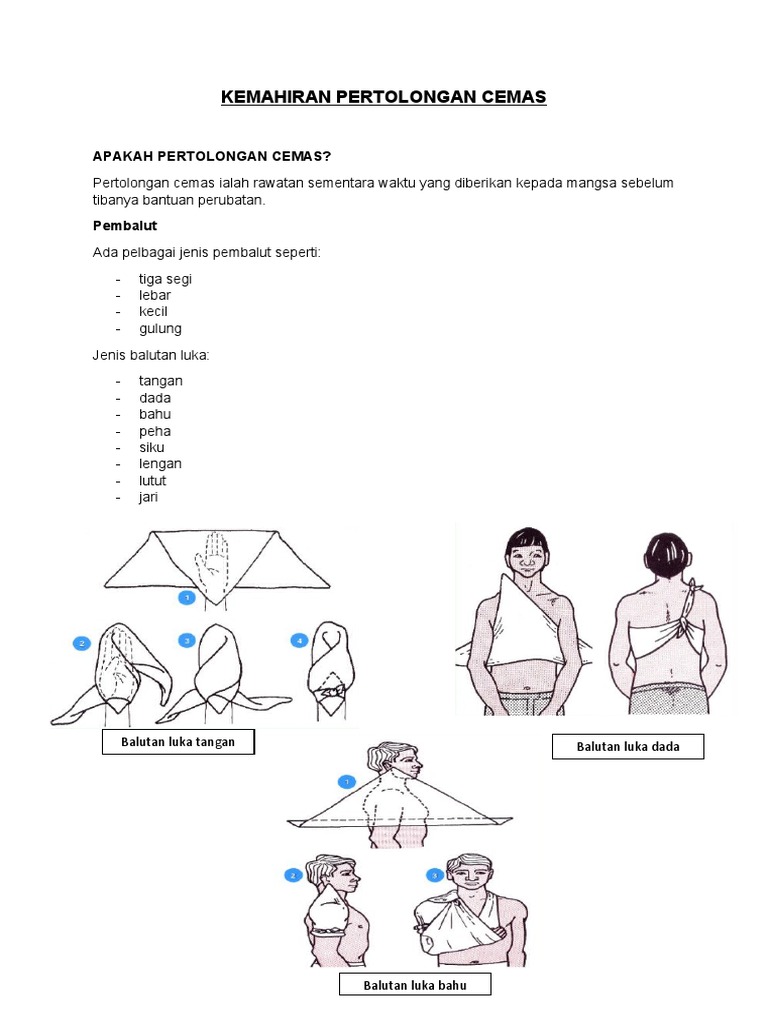 KEMAHIRAN PERTOLONGAN CEMAS

APAKAH PERTOLONGAN CEMAS?

Pertolongan cemas ialah rawatan sementara waktu yang diberikan kepada mangsa sebelum tibanya bantuan perubatan.

Pembalut

Ada pelbagai jenis pembalut seperti:

- tiga segi
- lebar
- kecil
- gulung

Jenis balutan luka:

- tangan
- dada
- bahu
- peha
- siku
- lengan
- lutut
- jari

1

2

3

4

Balutan luka tangan

Balutan luka dada

1

2

3

Balutan luka bahu