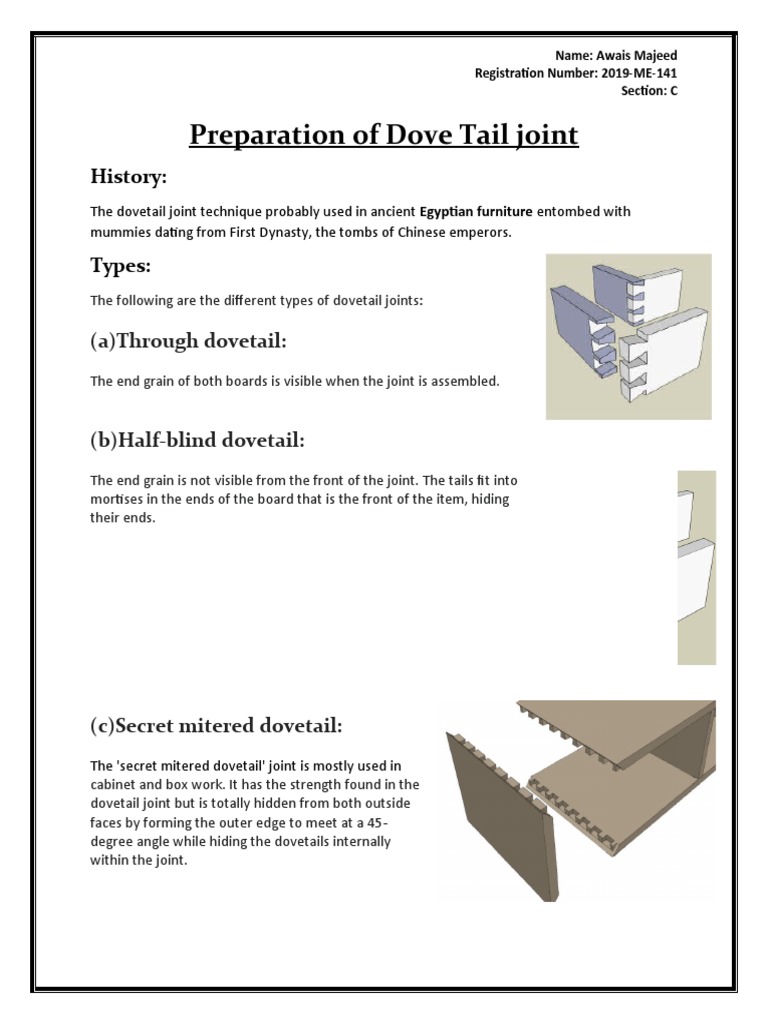 Name: Awais Majeed
Registration Number: 2019-ME-141
Section: C

Preparation of Dove Tail joint

History:

The dovetail joint technique probably used in ancient Egyptian furniture entombed with mummies dating from First Dynasty, the tombs of Chinese emperors.

Types:

The following are the different types of dovetail joints:

(a)Through dovetail:

The end grain of both boards is visible when the joint is assembled.

(b)Half-blind dovetail:

The end grain is not visible from the front of the joint. The tails fit into mortises in the ends of the board that is the front of the item, hiding their ends.

(c)Secret mitered dovetail:

The 'secret mitered dovetail' joint is mostly used in cabinet and box work. It has the strength found in the dovetail joint but is totally hidden from both outside faces by forming the outer edge to meet at a 45-degree angle while hiding the dovetails internally within the joint.