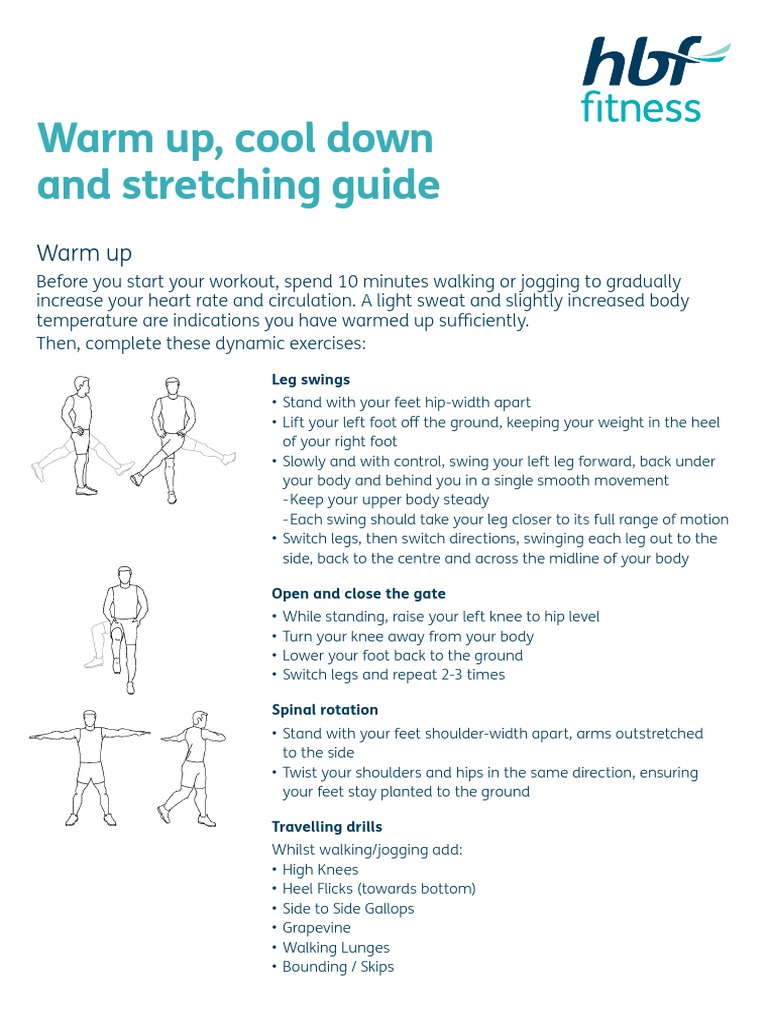 hbf fitness

Warm up, cool down and stretching guide

Warm up

Before you start your workout, spend 10 minutes walking or jogging to gradually increase your heart rate and circulation. A light sweat and slightly increased body temperature are indications you have warmed up sufficiently.
Then, complete these dynamic exercises:

Leg swings
• Stand with your feet hip-width apart
• Lift your left foot off the ground, keeping your weight in the heel of your right foot
• Slowly and with control, swing your left leg forward, back under your body and behind you in a single smooth movement
-Keep your upper body steady
-Each swing should take your leg closer to its full range of motion
• Switch legs, then switch directions, swinging each leg out to the side, back to the centre and across the midline of your body

Open and close the gate
• While standing, raise your left knee to hip level
• Turn your knee away from your body
• Lower your foot back to the ground
• Switch legs and repeat 2-3 times

Spinal rotation
• Stand with your feet shoulder-width apart, arms outstretched to the side
• Twist your shoulders and hips in the same direction, ensuring your feet stay planted to the ground

Travelling drills
Whilst walking/jogging add:
• High Knees
• Heel Flicks (towards bottom)
• Side to Side Gallops
• Grapevine
• Walking Lunges
• Bounding / Skips