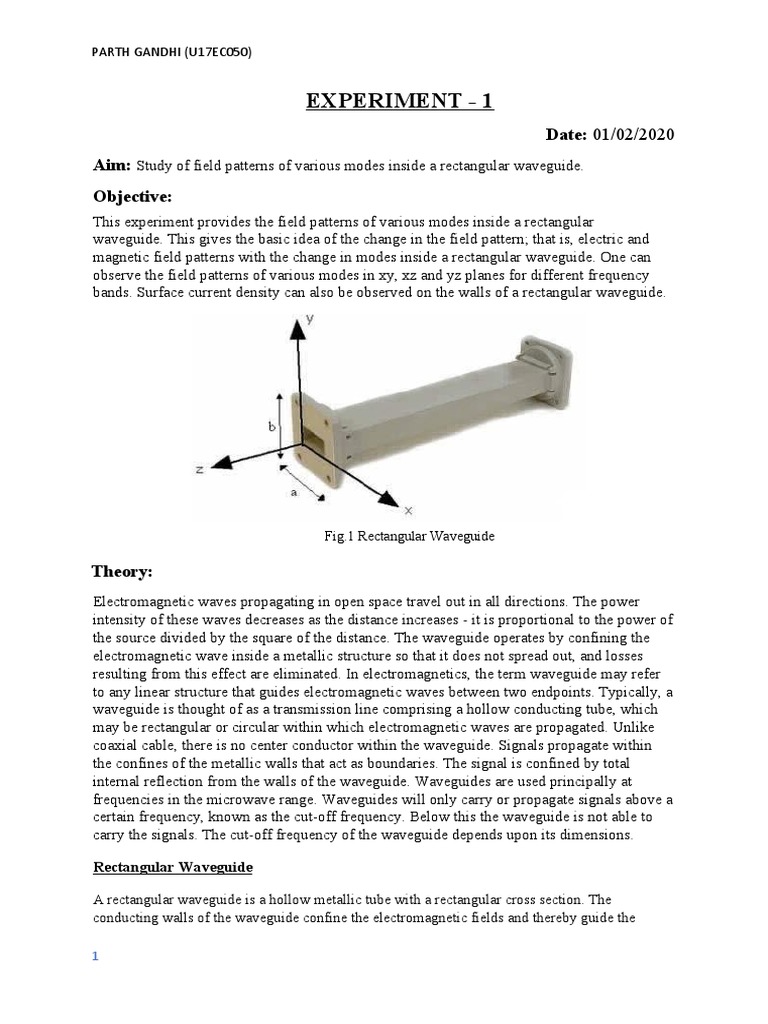 PARTH GANDHI (U17EC050)

EXPERIMENT - 1

Date: 01/02/2020

Aim: Study of field patterns of various modes inside a rectangular waveguide.

Objective:

This experiment provides the field patterns of various modes inside a rectangular waveguide. This gives the basic idea of the change in the field pattern; that is, electric and magnetic field patterns with the change in modes inside a rectangular waveguide. One can observe the field patterns of various modes in xy, xz and yz planes for different frequency bands. Surface current density can also be observed on the walls of a rectangular waveguide.

y
b
z
a
x

Fig.1 Rectangular Waveguide

Theory:

Electromagnetic waves propagating in open space travel out in all directions. The power intensity of these waves decreases as the distance increases - it is proportional to the power of the source divided by the square of the distance. The waveguide operates by confining the electromagnetic wave inside a metallic structure so that it does not spread out, and losses resulting from this effect are eliminated. In electromagnetics, the term waveguide may refer to any linear structure that guides electromagnetic waves between two endpoints. Typically, a waveguide is thought of as a transmission line comprising a hollow conducting tube, which may be rectangular or circular within which electromagnetic waves are propagated. Unlike coaxial cable, there is no center conductor within the waveguide. Signals propagate within the confines of the metallic walls that act as boundaries. The signal is confined by total internal reflection from the walls of the waveguide. Waveguides are used principally at frequencies in the microwave range. Waveguides will only carry or propagate signals above a certain frequency, known as the cut-off frequency. Below this the waveguide is not able to carry the signals. The cut-off frequency of the waveguide depends upon its dimensions.

Rectangular Waveguide

A rectangular waveguide is a hollow metallic tube with a rectangular cross section. The conducting walls of the waveguide confine the electromagnetic fields and thereby guide the

1