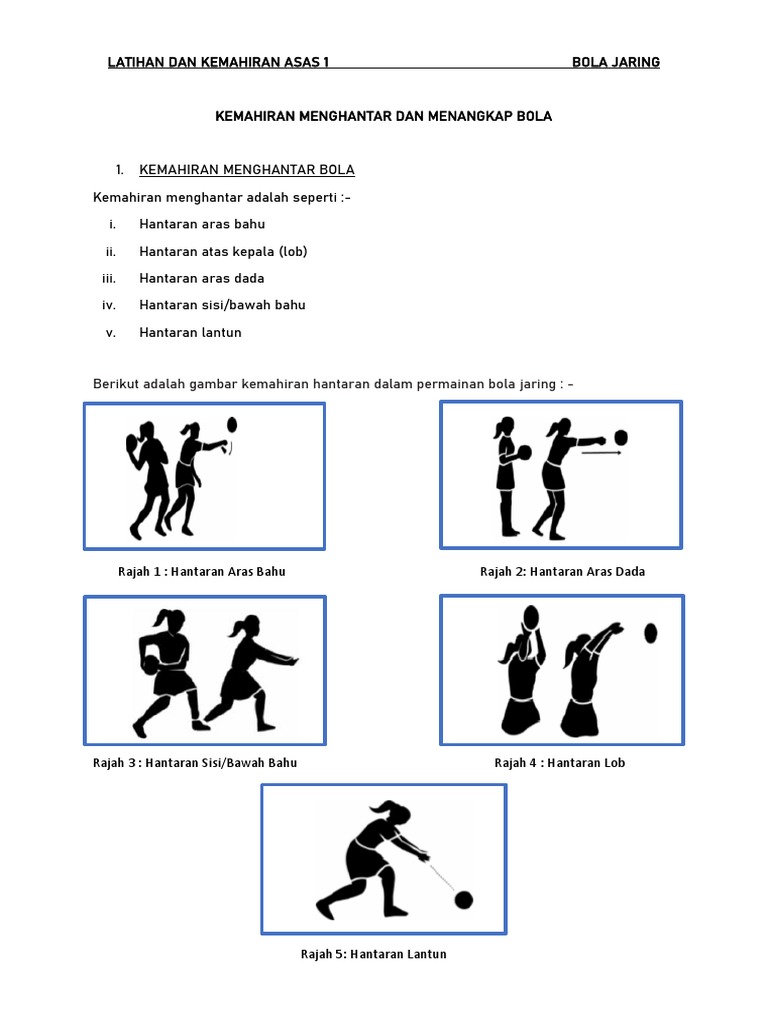 LATIHAN DAN KEMAHIRAN ASAS 1 BOLA JARING

KEMAHIRAN MENGHANTAR DAN MENANGKAP BOLA

1. KEMAHIRAN MENGHANTAR BOLA

Kemahiran menghantar adalah seperti :-

i. Hantaran aras bahu
ii. Hantaran atas kepala (lob)
iii. Hantaran aras dada
iv. Hantaran sisi/bawah bahu
v. Hantaran lantun

Berikut adalah gambar kemahiran hantaran dalam permainan bola jaring : -

Rajah 1 : Hantaran Aras Bahu

Rajah 2: Hantaran Aras Dada

Rajah 3 : Hantaran Sisi/Bawah Bahu

Rajah 4 : Hantaran Lob

Rajah 5: Hantaran Lantun