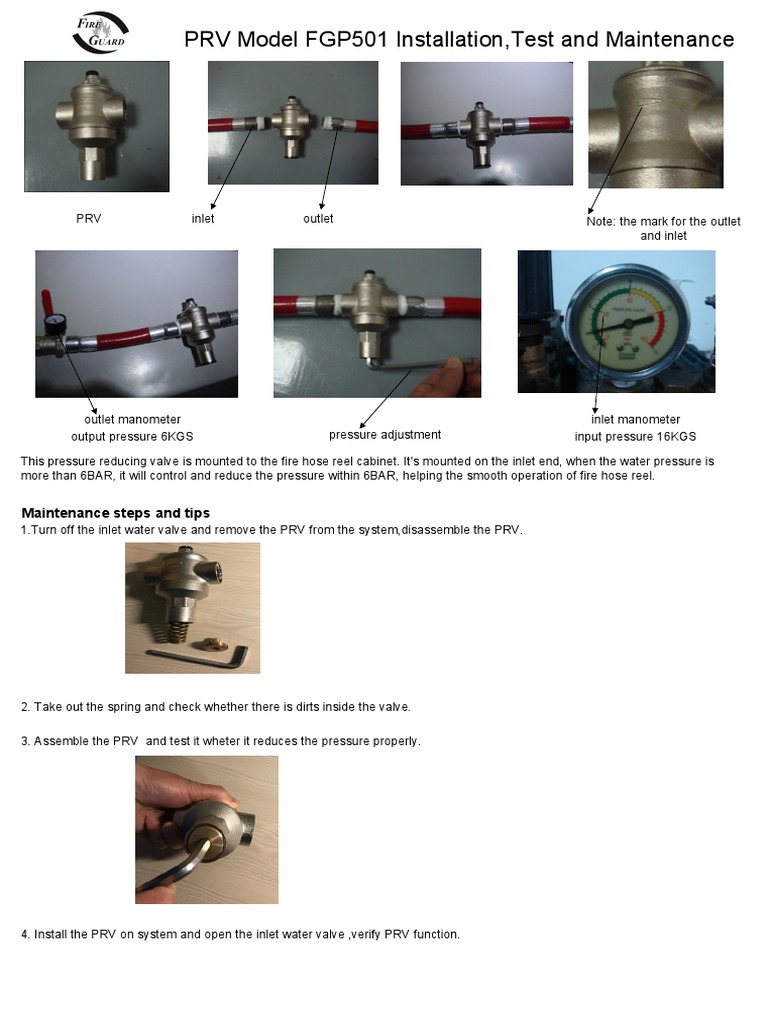 FIRE GUARD

PRV Model FGP501 Installation,Test and Maintenance

PRV inlet outlet

Note: the mark for the outlet and inlet

outlet manometer
output pressure 6KGS

pressure adjustment

inlet manometer
input pressure 16KGS

This pressure reducing valve is mounted to the fire hose reel cabinet. It's mounted on the inlet end, when the water pressure is more than 6BAR, it will control and reduce the pressure within 6BAR, helping the smooth operation of fire hose reel.

Maintenance steps and tips
1.Turn off the inlet water valve and remove the PRV from the system,disassemble the PRV.

2. Take out the spring and check whether there is dirts inside the valve.

3. Assemble the PRV and test it wheter it reduces the pressure properly.

4. Install the PRV on system and open the inlet water valve ,verify PRV function.