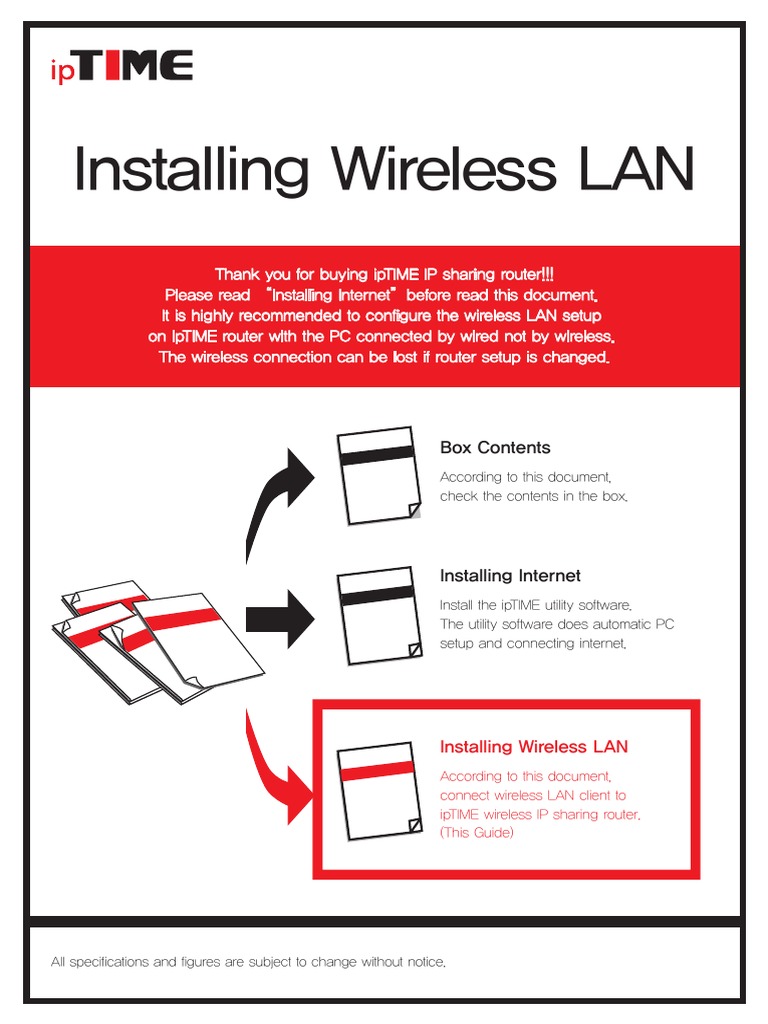 ipTIME

Installing Wireless LAN

Thank you for buying ipTIME IP sharing router!!!
Please read "Installing Internet" before read this document.
It is highly recommended to configure the wireless LAN setup on ipTIME router with the PC connected by wired not by wireless.
The wireless connection can be lost if router setup is changed.

Box Contents

According to this document, check the contents in the box.

Installing Internet

Install the ipTIME utility software.
The utility software does automatic PC setup and connecting internet.

Installing Wireless LAN

According to this document, connect wireless LAN client to ipTIME wireless IP sharing router. (This Guide)

All specifications and figures are subject to change without notice.