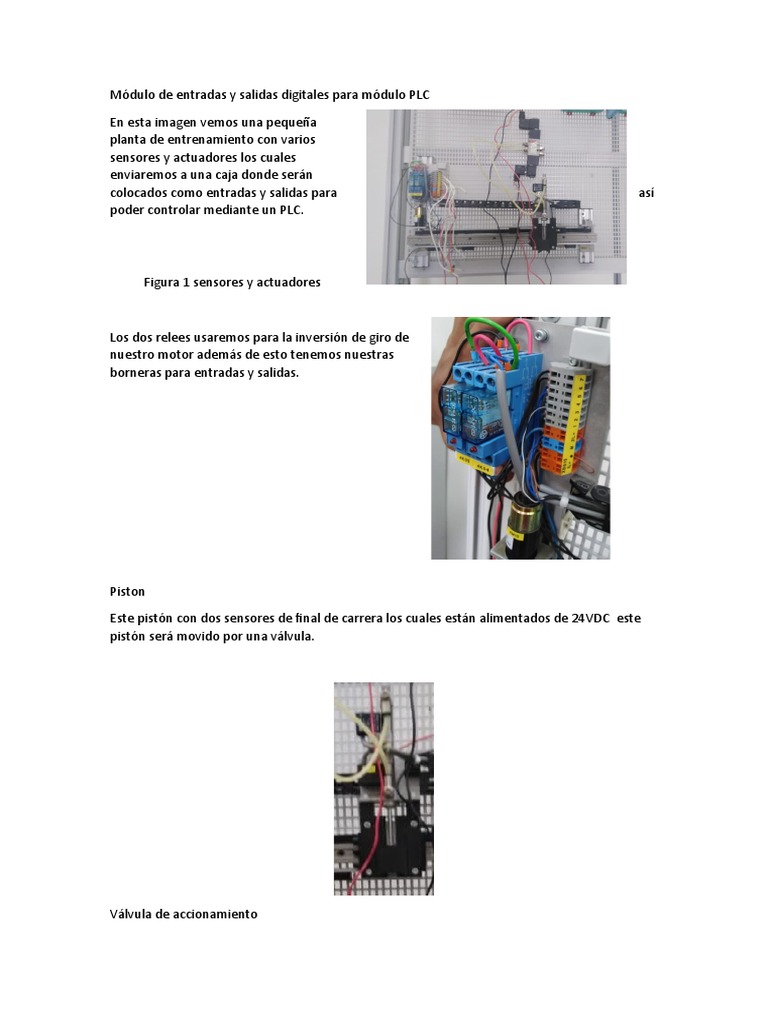 Módulo de entradas y salidas digitales para módulo PLC

En esta imagen vemos una pequeña planta de entrenamiento con varios sensores y actuadores los cuales enviaremos a una caja donde serán colocados como entradas y salidas para así poder controlar mediante un PLC.

Figura 1 sensores y actuadores

Los dos relees usaremos para la inversión de giro de nuestro motor además de esto tenemos nuestras borneras para entradas y salidas.

Piston

Este pistón con dos sensores de final de carrera los cuales están alimentados de 24VDC este pistón será movido por una válvula.

Válvula de accionamiento