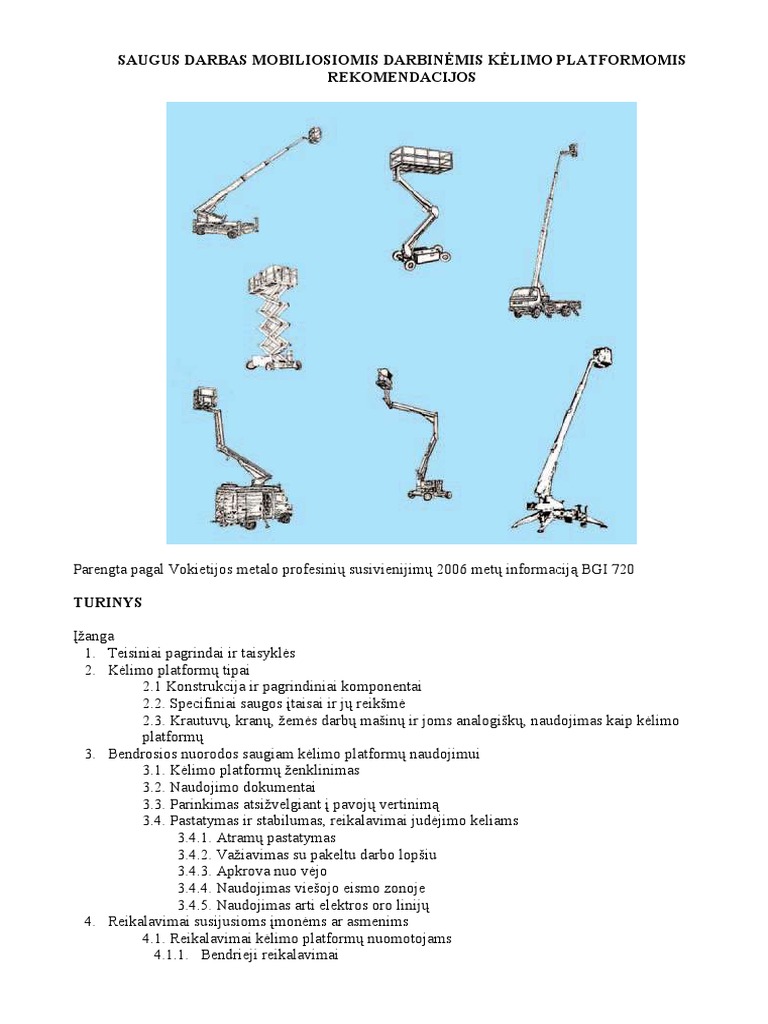 SAUGUS DARBAS MOBILIOSIOMIS DARBINĖMIS KĖLIMO PLATFORMOMIS REKOMENDACIJOS

Parengta pagal Vokietijos metalo profesinių susivienijimų 2006 metų informaciją BGI 720

TURINYS

Įžanga
1. Teisiniai pagrindai ir taisyklės
2. Kėlimo platformų tipai
2.1 Konstrukcija ir pagrindiniai komponentai
2.2. Specifiniai saugos įtaisai ir jų reikšmė
2.3. Krautuvų, kranų, žemės darbų mašinų ir joms analogiškų, naudojimas kaip kėlimo platformų
3. Bendrosios nuorodos saugiam kėlimo platformų naudojimui
3.1. Kėlimo platformų ženklinimas
3.2. Naudojimo dokumentai
3.3. Parinkimas atsižvelgiant į pavojų vertinimą
3.4. Pastatymas ir stabilumas, reikalavimai judėjimo keliams
3.4.1. Atramų pastatymas
3.4.2. Važiavimas su pakeltu darbo lopšiu
3.4.3. Apkrova nuo vėjo
3.4.4. Naudojimas viešojo eismo zonoje
3.4.5. Naudojimas arti elektros oro linijų
4. Reikalavimai susijusioms įmonėms ar asmenims
4.1. Reikalavimai kėlimo platformų nuomotojams
4.1.1. Bendrieji reikalavimai