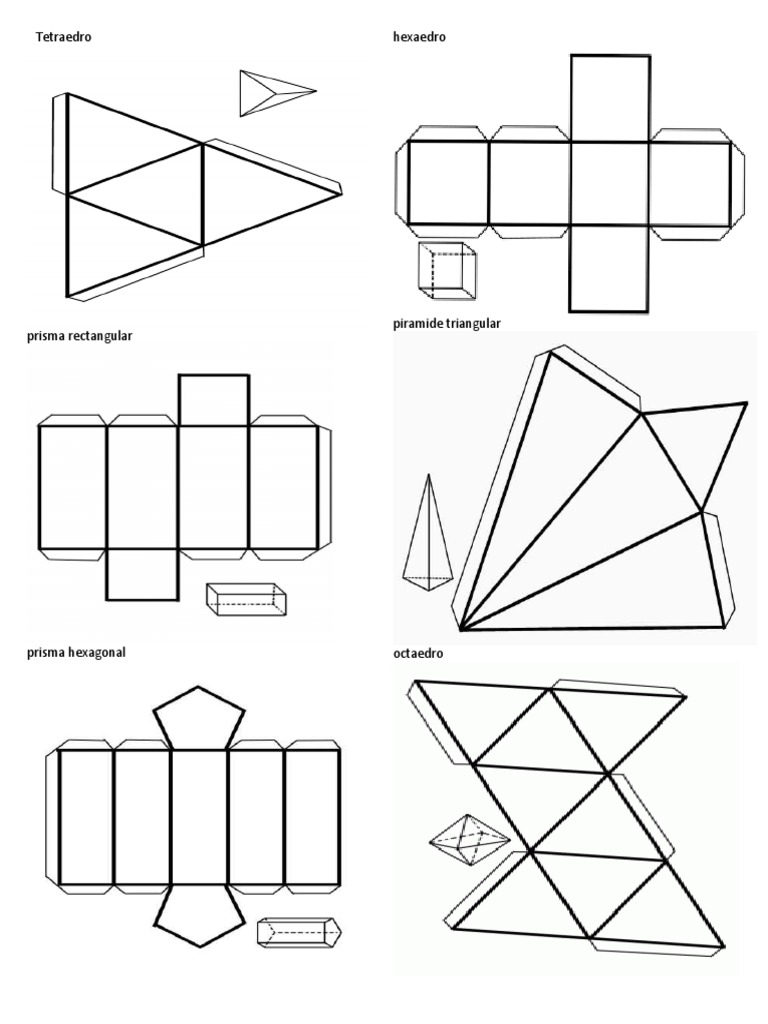 Tetraedro

hexaedro

prisma rectangular

piramide triangular

prisma hexagonal

octaedro