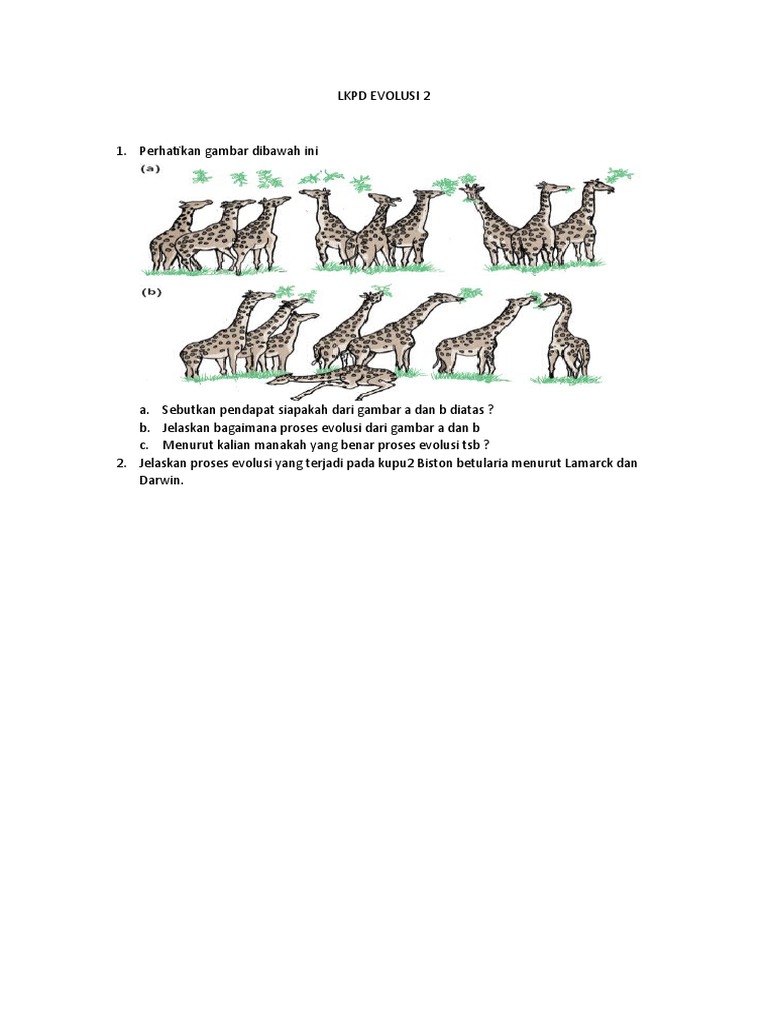 LKPD EVOLUSI 2

1. Perhatikan gambar dibawah ini

(a)

(b)

a. Sebutkan pendapat siapakah dari gambar a dan b diatas ?
b. Jelaskan bagaimana proses evolusi dari gambar a dan b
c. Menurut kalian manakah yang benar proses evolusi tsb ?

2. Jelaskan proses evolusi yang terjadi pada kupu2 Biston betularia menurut Lamarck dan Darwin.