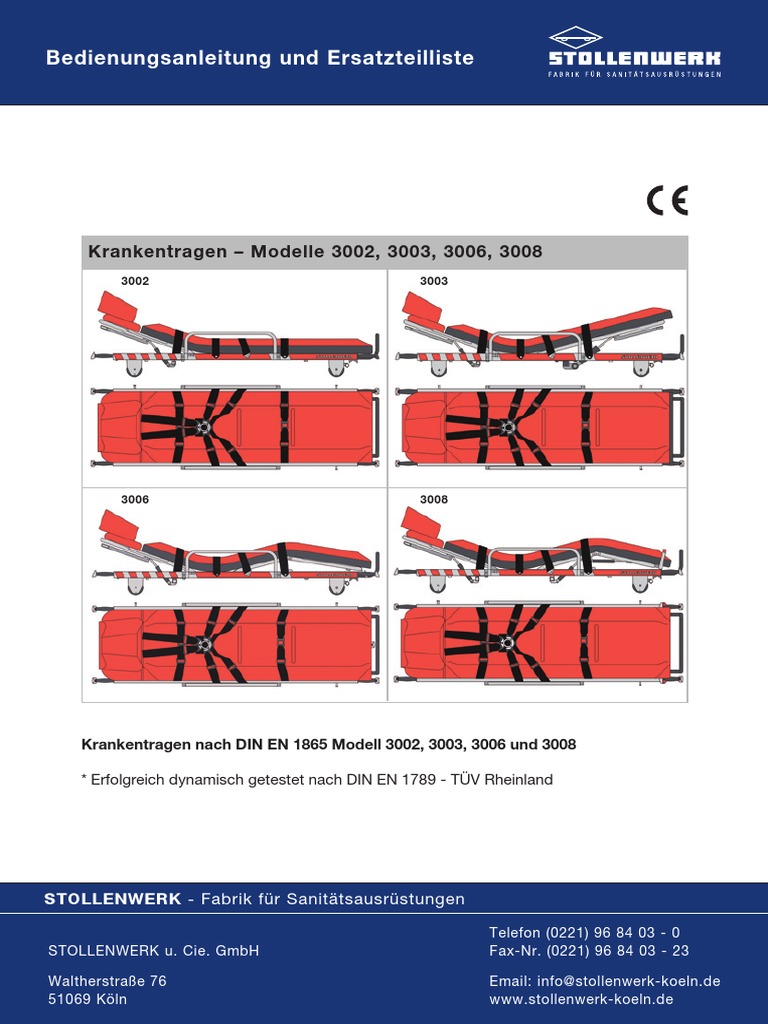 Bedienungsanleitung und Ersatzteilliste

STOLLENWERK
FABRIK FÜR SANITÄTSAUSRÜSTUNGEN

CE

Krankentragen – Modelle 3002, 3003, 3006, 3008

3002

3003

3006

3008

Krankentragen nach DIN EN 1865 Modell 3002, 3003, 3006 und 3008

* Erfolgreich dynamisch getestet nach DIN EN 1789 - TÜV Rheinland

STOLLENWERK - Fabrik für Sanitätsausrüstungen

STOLLENWERK u. Cie. GmbH

Waltherstraße 76
51069 Köln

Telefon (0221) 96 84 03 - 0
Fax-Nr. (0221) 96 84 03 - 23

Email: info@stollenwerk-koeln.de
www.stollenwerk-koeln.de