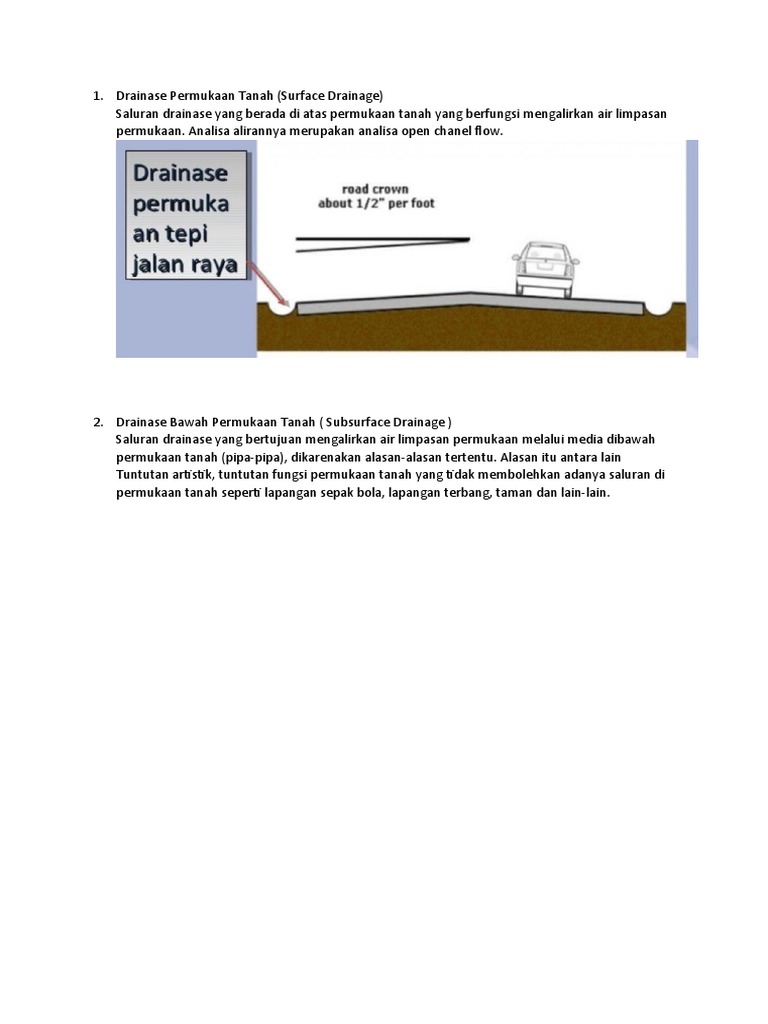 1. Drainase Permukaan Tanah (Surface Drainage)
Saluran drainase yang berada di atas permukaan tanah yang berfungsi mengalirkan air limpasan permukaan. Analisa alirannya merupakan analisa open chanel flow.

Drainase permuka an tepi jalan raya

road crown
about 1/2" per foot

2. Drainase Bawah Permukaan Tanah ( Subsurface Drainage )
Saluran drainase yang bertujuan mengalirkan air limpasan permukaan melalui media dibawah permukaan tanah (pipa-pipa), dikarenakan alasan-alasan tertentu. Alasan itu antara lain Tuntutan artistik, tuntutan fungsi permukaan tanah yang tidak membolehkan adanya saluran di permukaan tanah seperti lapangan sepak bola, lapangan terbang, taman dan lain-lain.