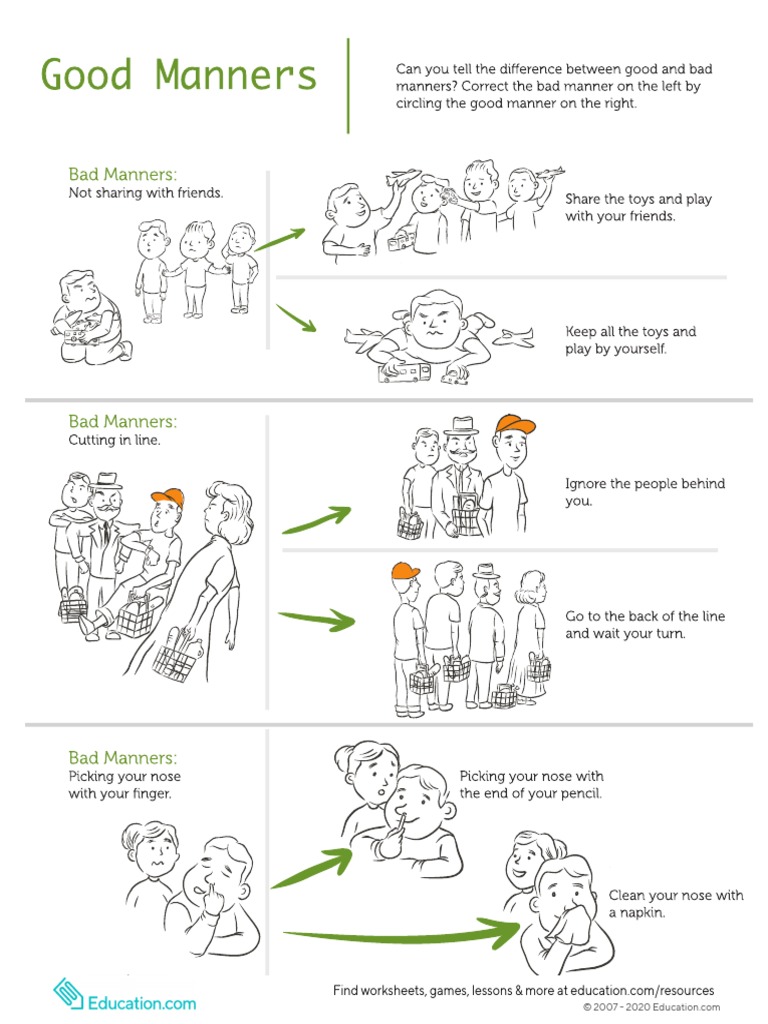 Good Manners

Can you tell the difference between good and bad manners? Correct the bad manner on the left by circling the good manner on the right.

Bad Manners:
Not sharing with friends.

Share the toys and play with your friends.

Keep all the toys and play by yourself.

Bad Manners:
Cutting in line.

Ignore the people behind you.

Go to the back of the line and wait your turn.

Bad Manners:
Picking your nose with your finger.

Picking your nose with the end of your pencil.

Clean your nose with a napkin.

Education.com

Find worksheets, games, lessons & more at education.com/resources
© 2007 - 2020 Education.com