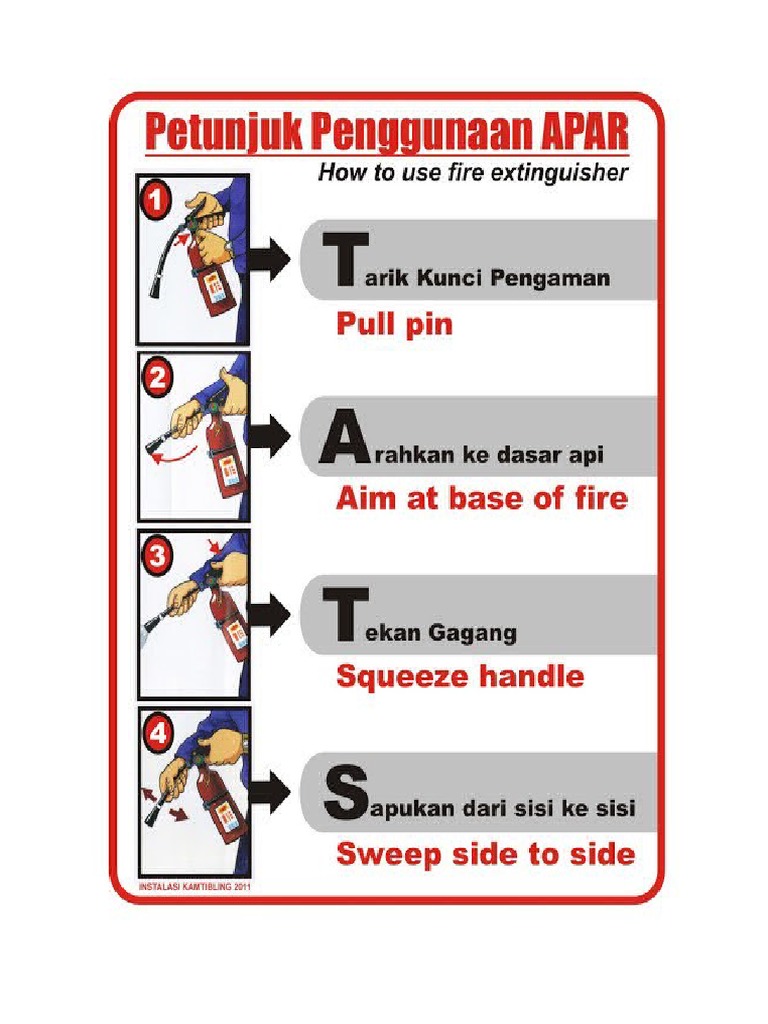 Petunjuk Penggunaan APAR

How to use fire extinguisher

1

Tarik Kunci Pengaman

Pull pin

2

Arahkan ke dasar api

Aim at base of fire

3

Tekan Gagang

Squeeze handle

4

Sapukan dari sisi ke sisi

Sweep side to side

INSTALASI KAMTIBLING 2011