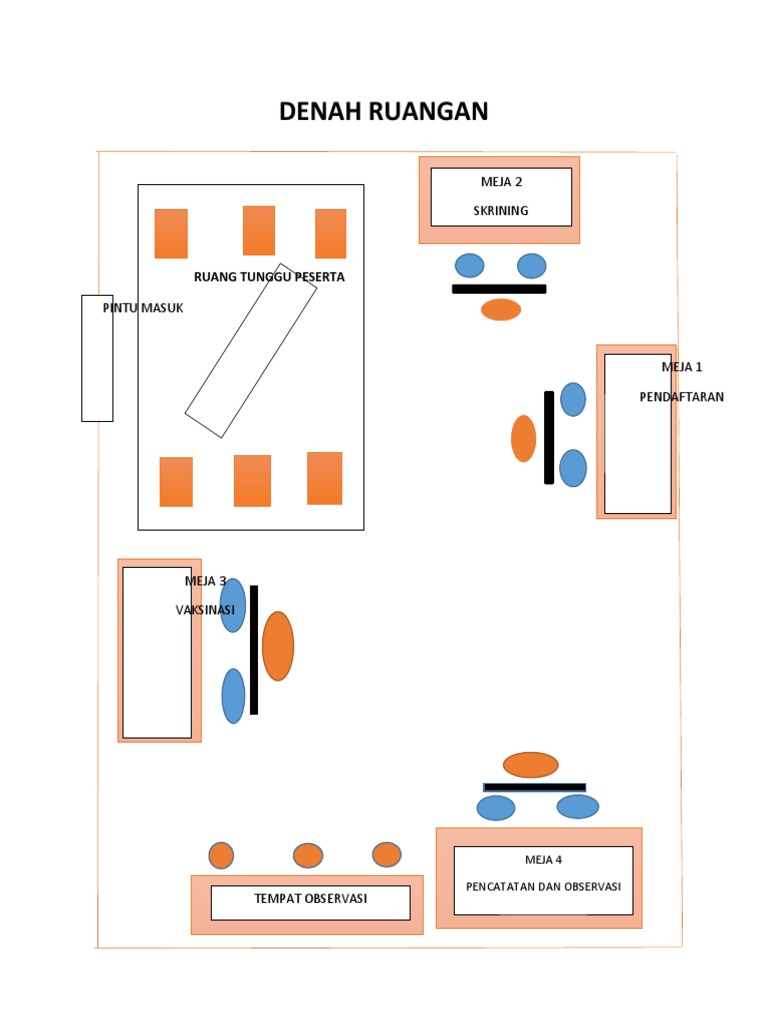 DENAH RUANGAN

MEJA 2

SKRINING

RUANG TUNGGU PESERTA

PINTU MASUK

MEJA 1

PENDAFTARAN

MEJA 3

VAKSINASI

MEJA 4

PENCATATAN DAN OBSERVASI

TEMPAT OBSERVASI