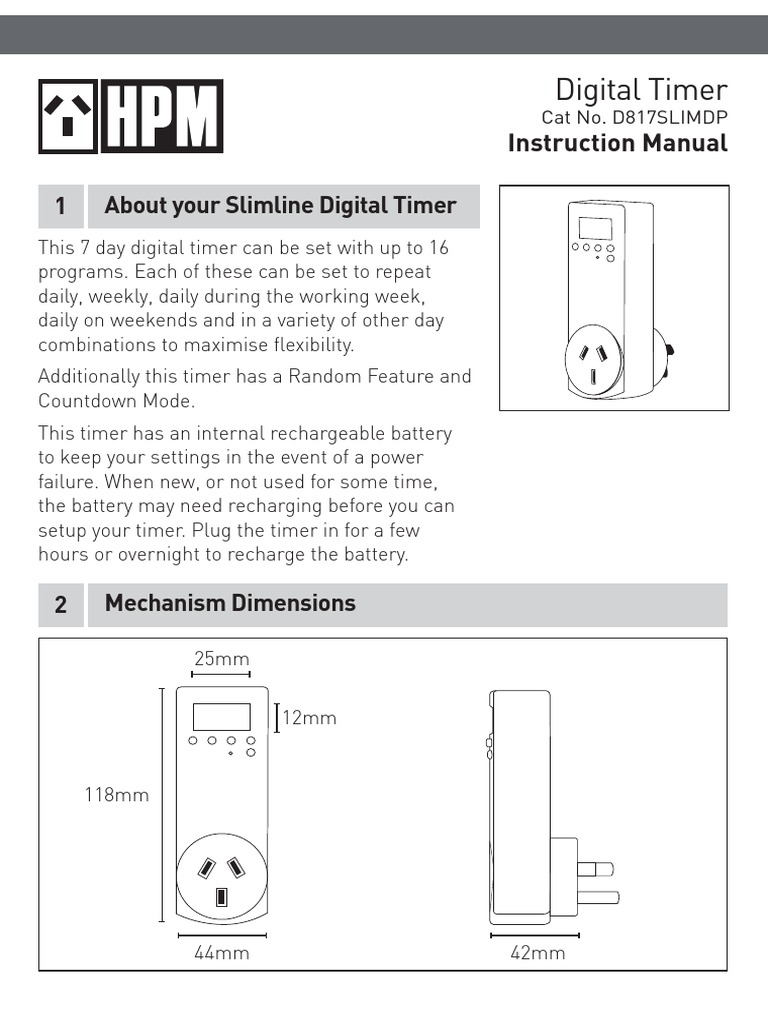 HPM

Digital Timer
Cat No. D817SLIMDP
Instruction Manual

1 About your Slimline Digital Timer

This 7 day digital timer can be set with up to 16 programs. Each of these can be set to repeat daily, weekly, daily during the working week, daily on weekends and in a variety of other day combinations to maximise flexibility.

Additionally this timer has a Random Feature and Countdown Mode.

This timer has an internal rechargeable battery to keep your settings in the event of a power failure. When new, or not used for some time, the battery may need recharging before you can setup your timer. Plug the timer in for a few hours or overnight to recharge the battery.

2 Mechanism Dimensions

25mm
12mm
118mm
44mm
42mm