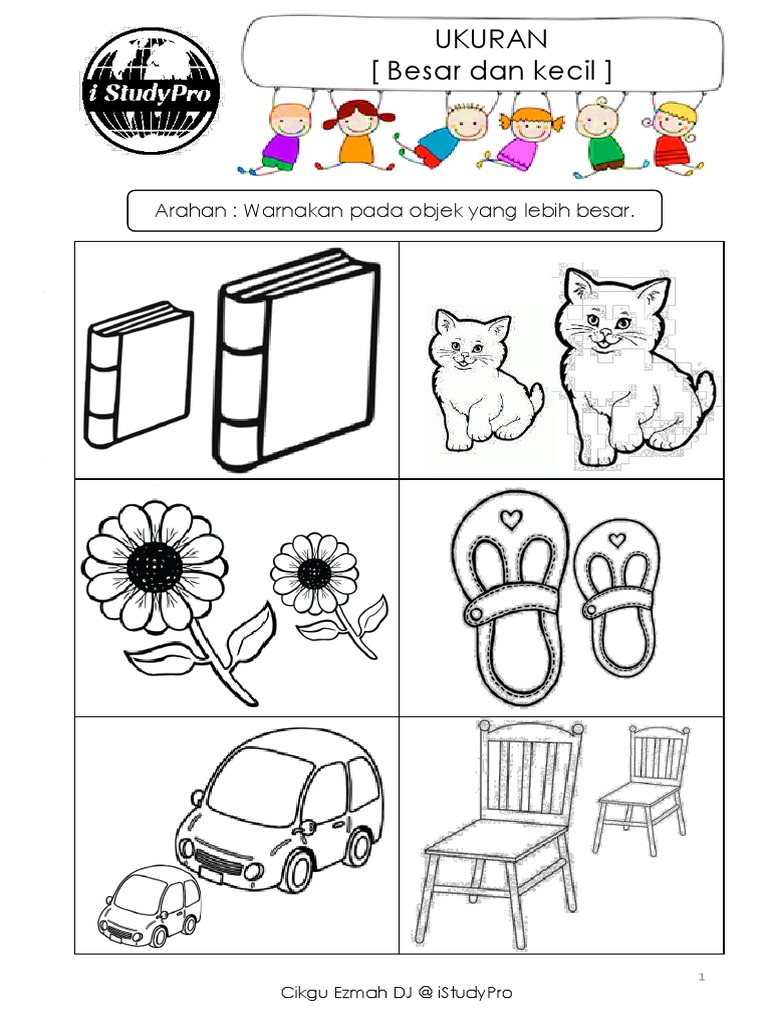 i StudyPro

UKURAN
[ Besar dan kecil ]

Arahan : Warnakan pada objek yang lebih besar.

1

Cikgu Ezmah DJ @ iStudyPro