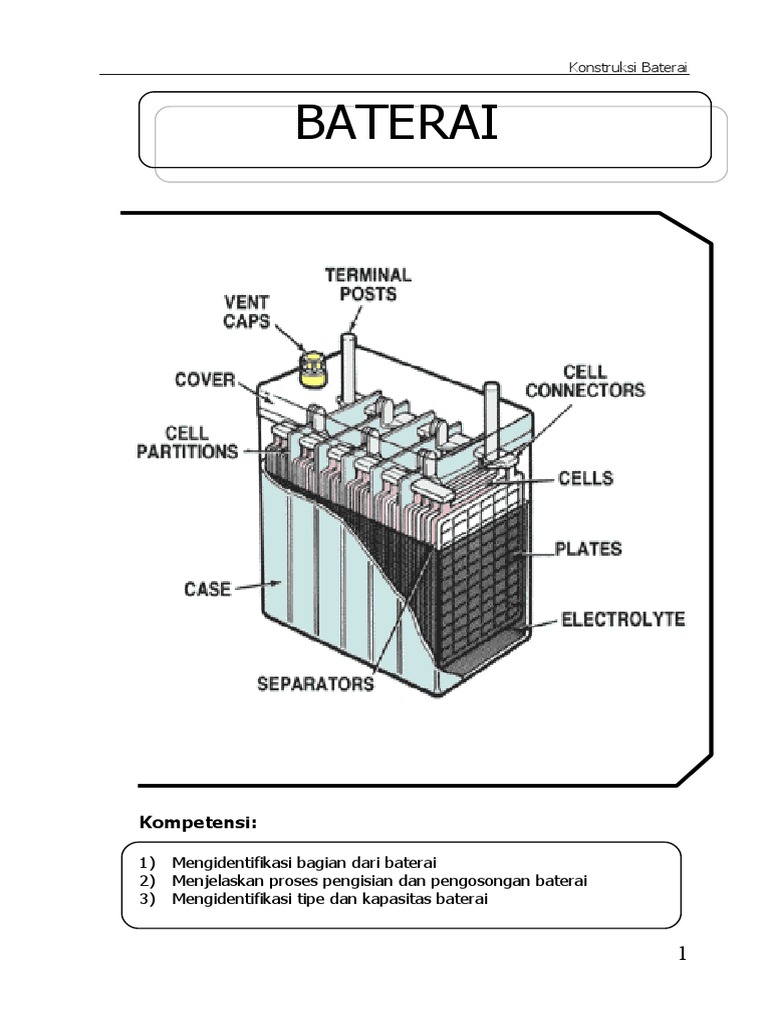 Konstruksi Baterai

BATERAI

TERMINAL POSTS

VENT CAPS

COVER

CELL CONNECTORS

CELL PARTITIONS

CELLS

PLATES

CASE

ELECTROLYTE

SEPARATORS

Kompetensi:

1) Mengidentifikasi bagian dari baterai
2) Menjelaskan proses pengisian dan pengosongan baterai
3) Mengidentifikasi tipe dan kapasitas baterai

1